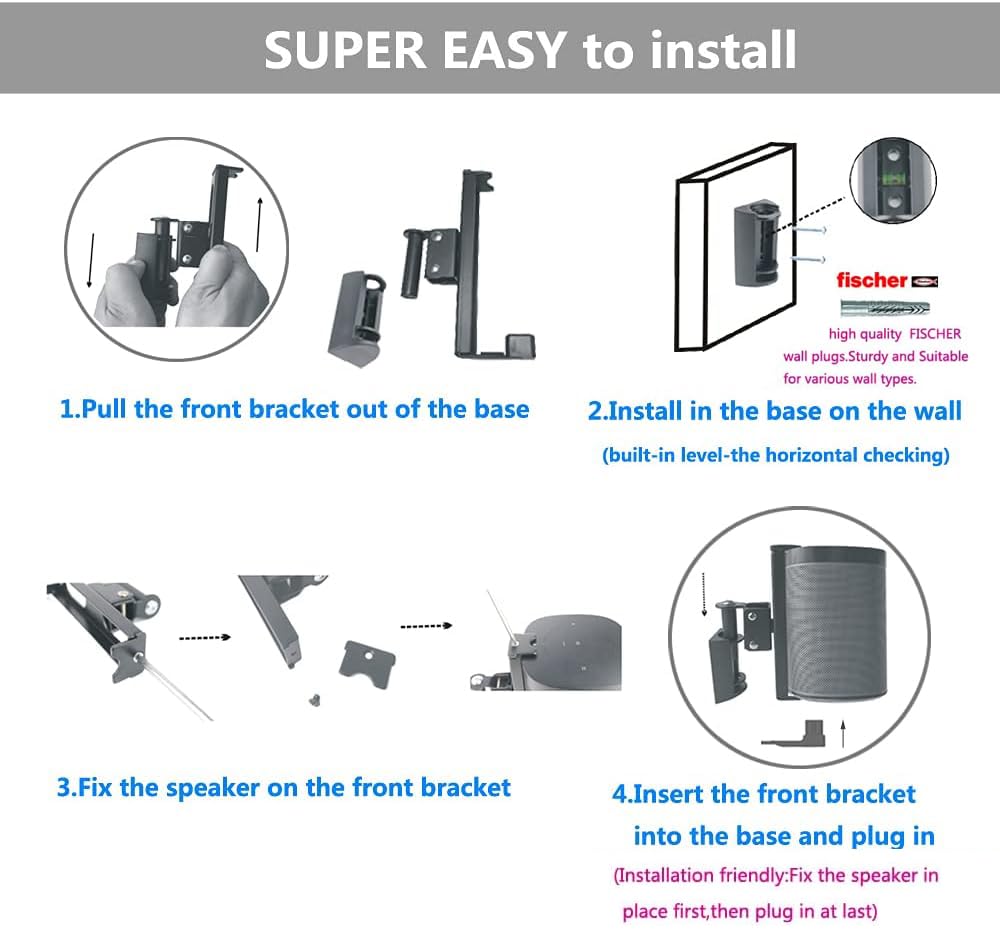 SUPER EASY to install

1.Pull the front bracket out of the base

fischer

high quality FISCHER wall plugs.Sturdy and Suitable for various wall types.

2.Install in the base on the wall

(built-in level-the horizontal checking)

3.Fix the speaker on the front bracket

4.Insert the front bracket into the base and plug in

(Installation friendly:Fix the speaker in place first,then plug in at last)