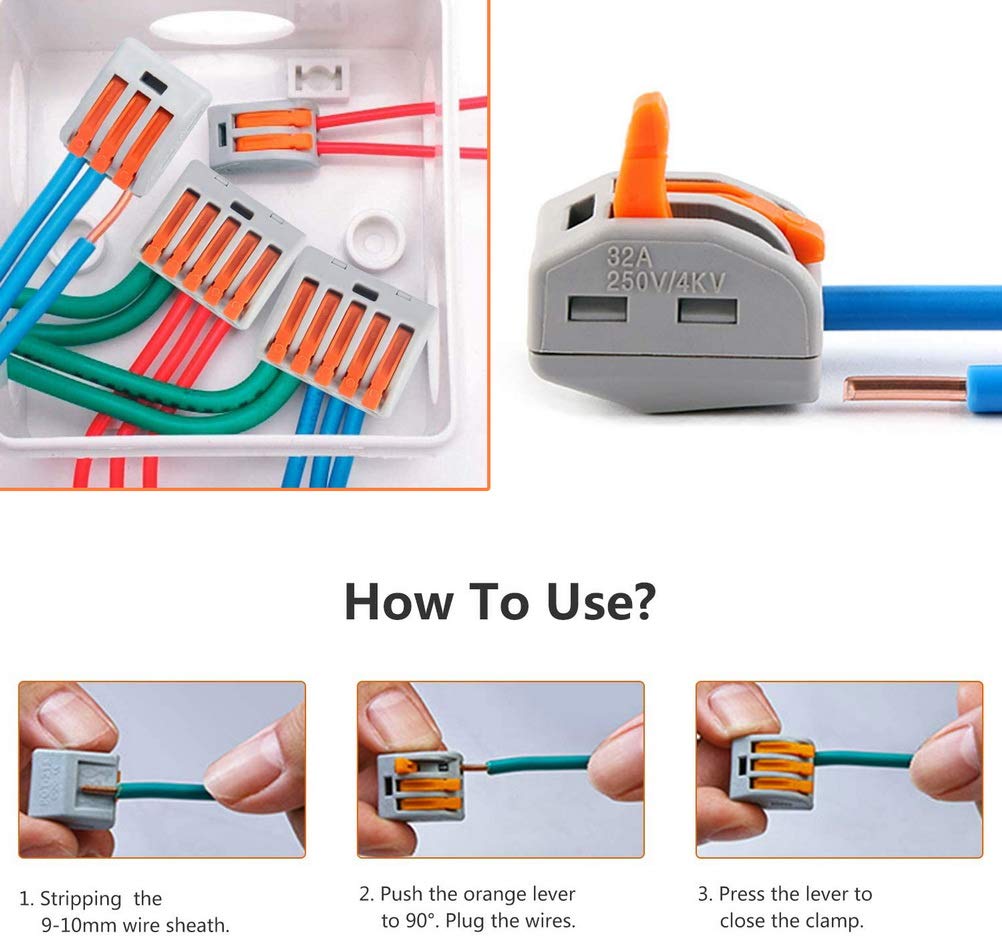 32A
250V/4KV

How To Use?

1. Stripping the 9-10mm wire sheath.

2. Push the orange lever to 90°. Plug the wires.

3. Press the lever to close the clamp.