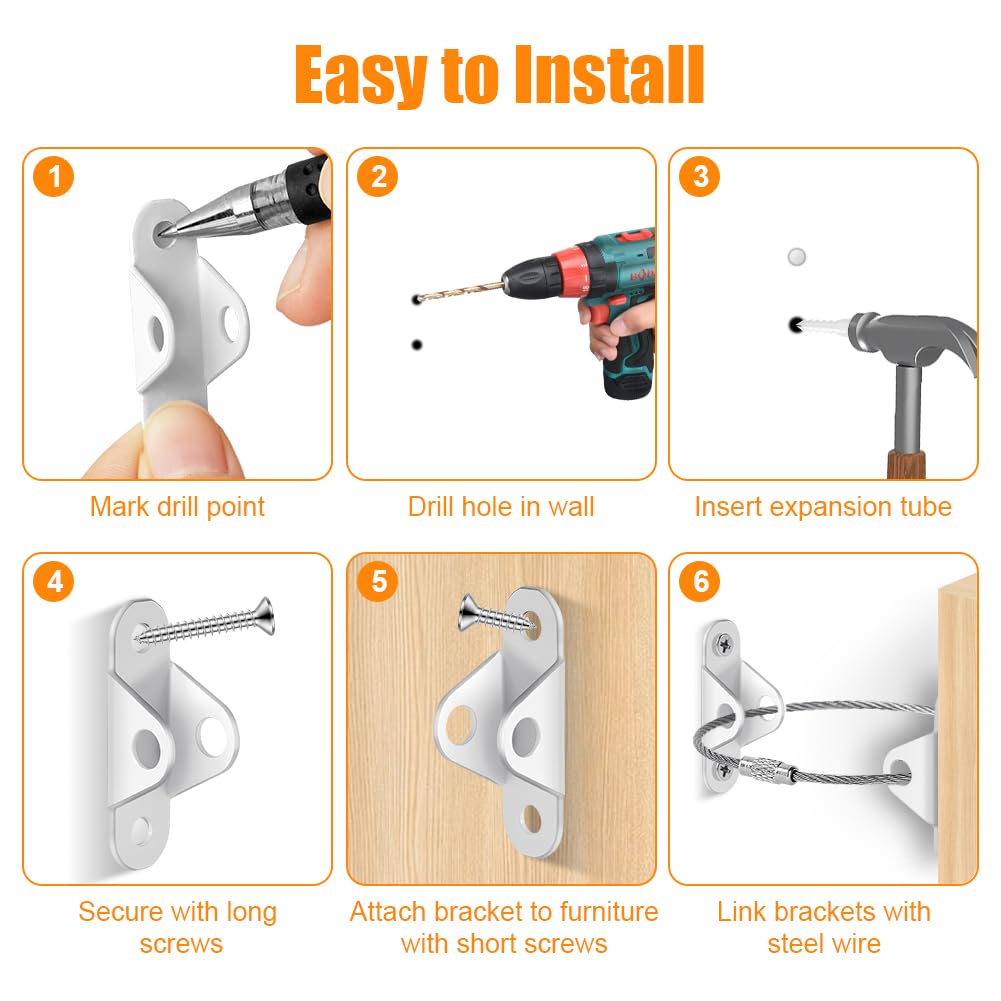 Easy to Install

1

Mark drill point

2

Drill hole in wall

3

Insert expansion tube

4

Secure with long screws

5

Attach bracket to furniture with short screws

6

Link brackets with steel wire