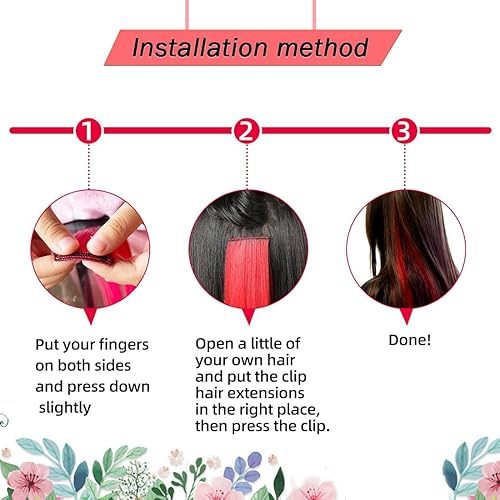 Installation method

1

2

3

Put your fingers on both sides and press down slightly

Open a little of your own hair and put the clip hair extensions in the right place, then press the clip.

Done!