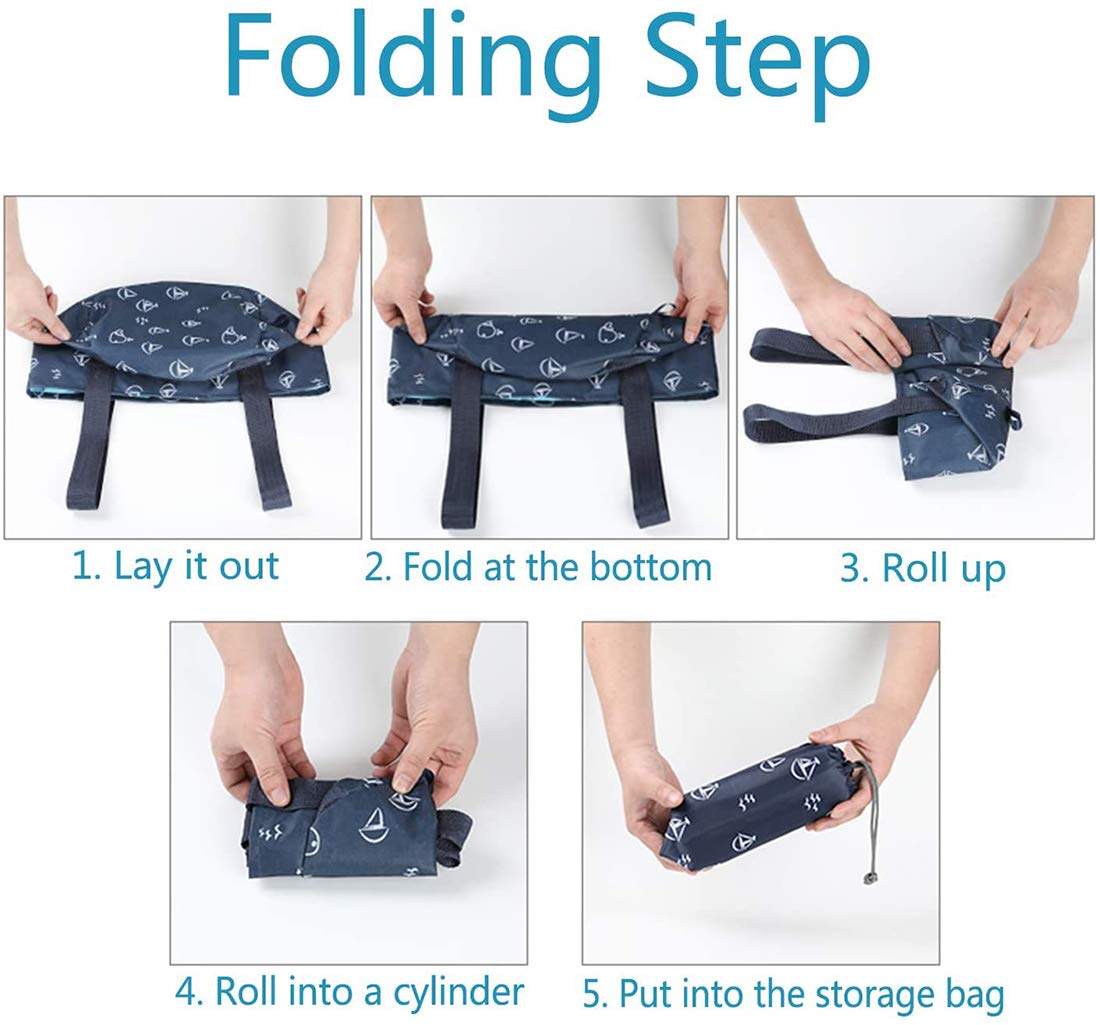 Folding Step

1. Lay it out

2. Fold at the bottom

3. Roll up

4. Roll into a cylinder

5. Put into the storage bag