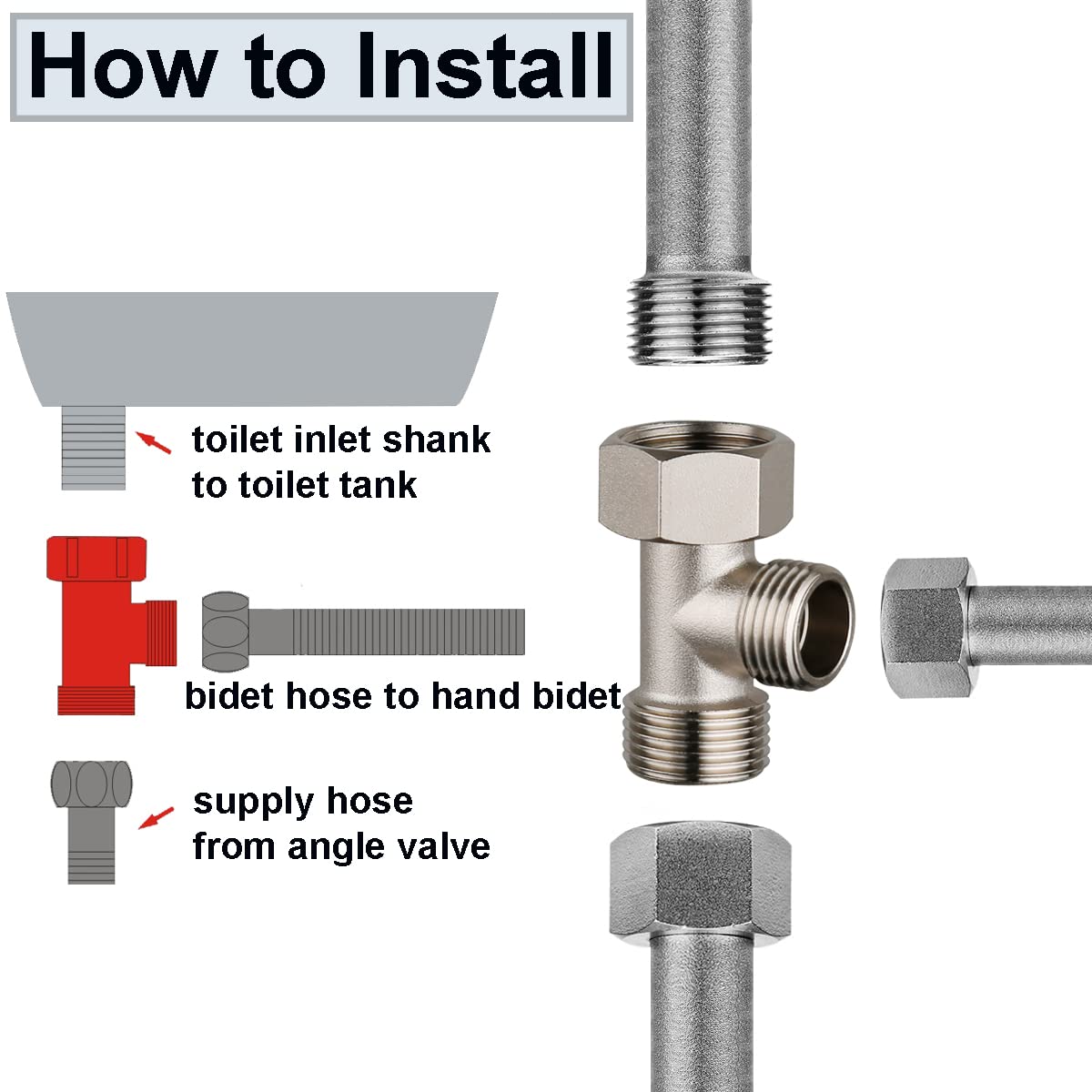 How to Install

toilet inlet shank to toilet tank

bidet hose to hand bidet

supply hose from angle valve