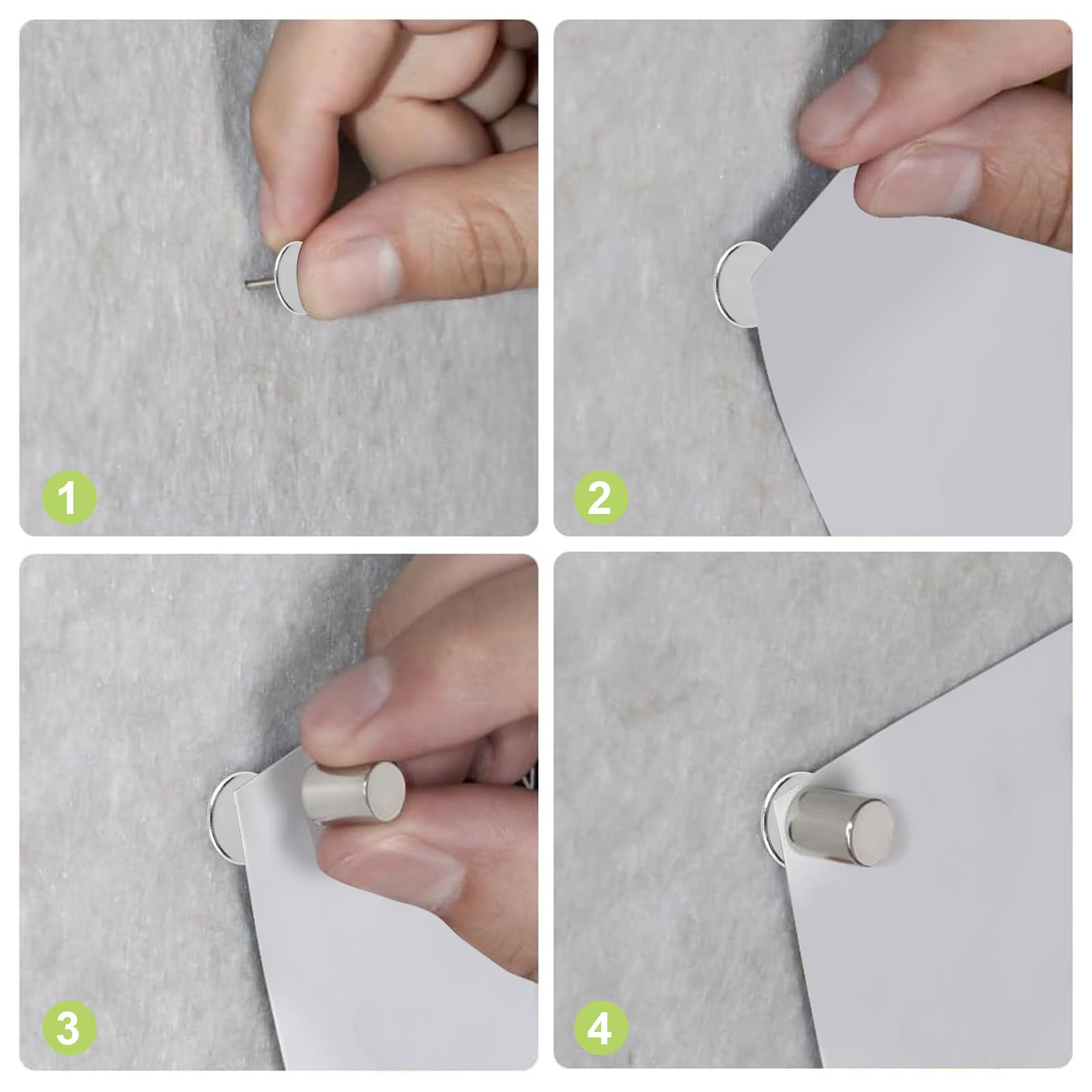 1

2

3

4