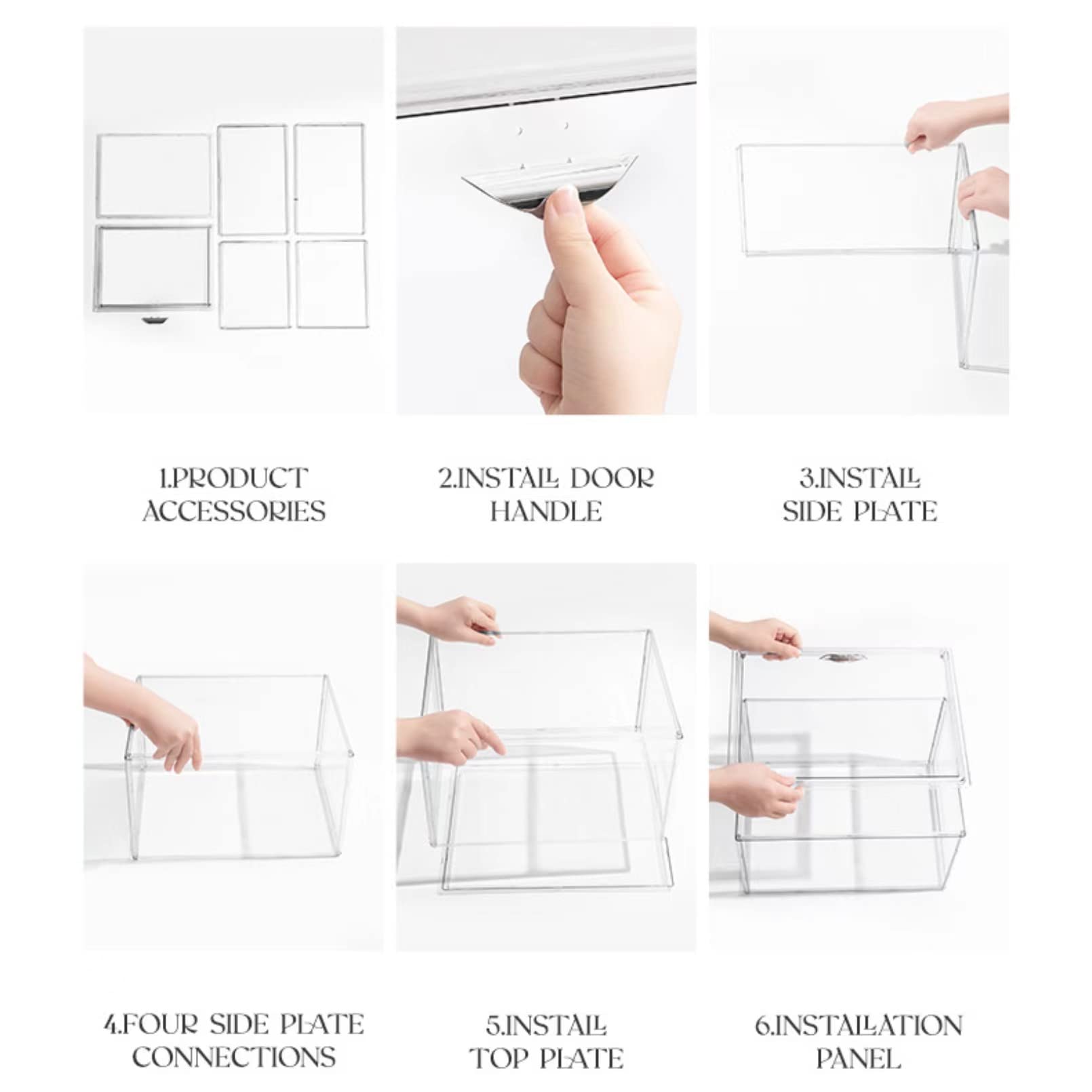 1.PRODUCT ACCESSORIES

2.INSTALL DOOR HANDLE

3.INSTALL SIDE PLATE

4.FOUR SIDE PLATE CONNECTIONS

5.INSTALL TOP PLATE

6.INSTALLATION PANEL