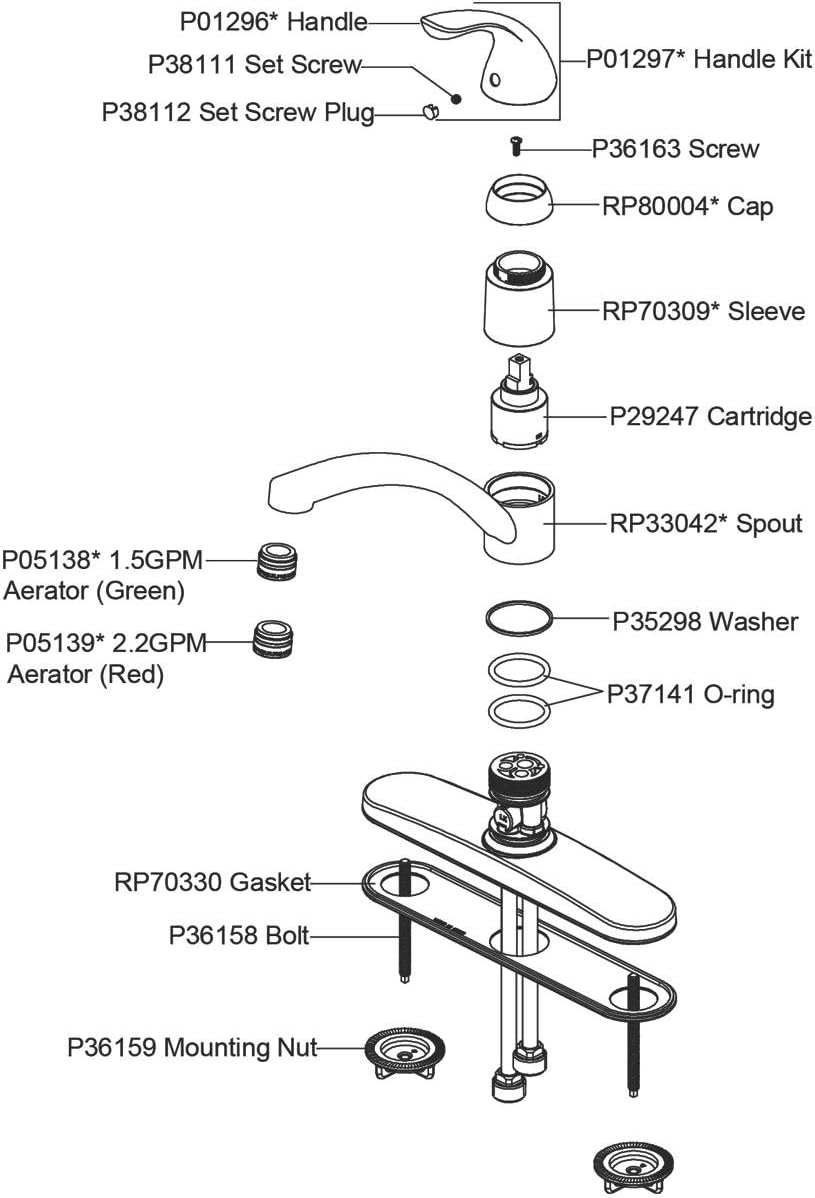 P01296* Handle
P38111 Set Screw
P38112 Set Screw Plug
P01297* Handle Kit
P36163 Screw
RP80004* Cap
RP70309* Sleeve
P29247 Cartridge
RP33042* Spout
P05138* 1.5GPM Aerator (Green)
P05139* 2.2GPM Aerator (Red)
P35298 Washer
P37141 O-ring
RP70330 Gasket
P36158 Bolt
P36159 Mounting Nut