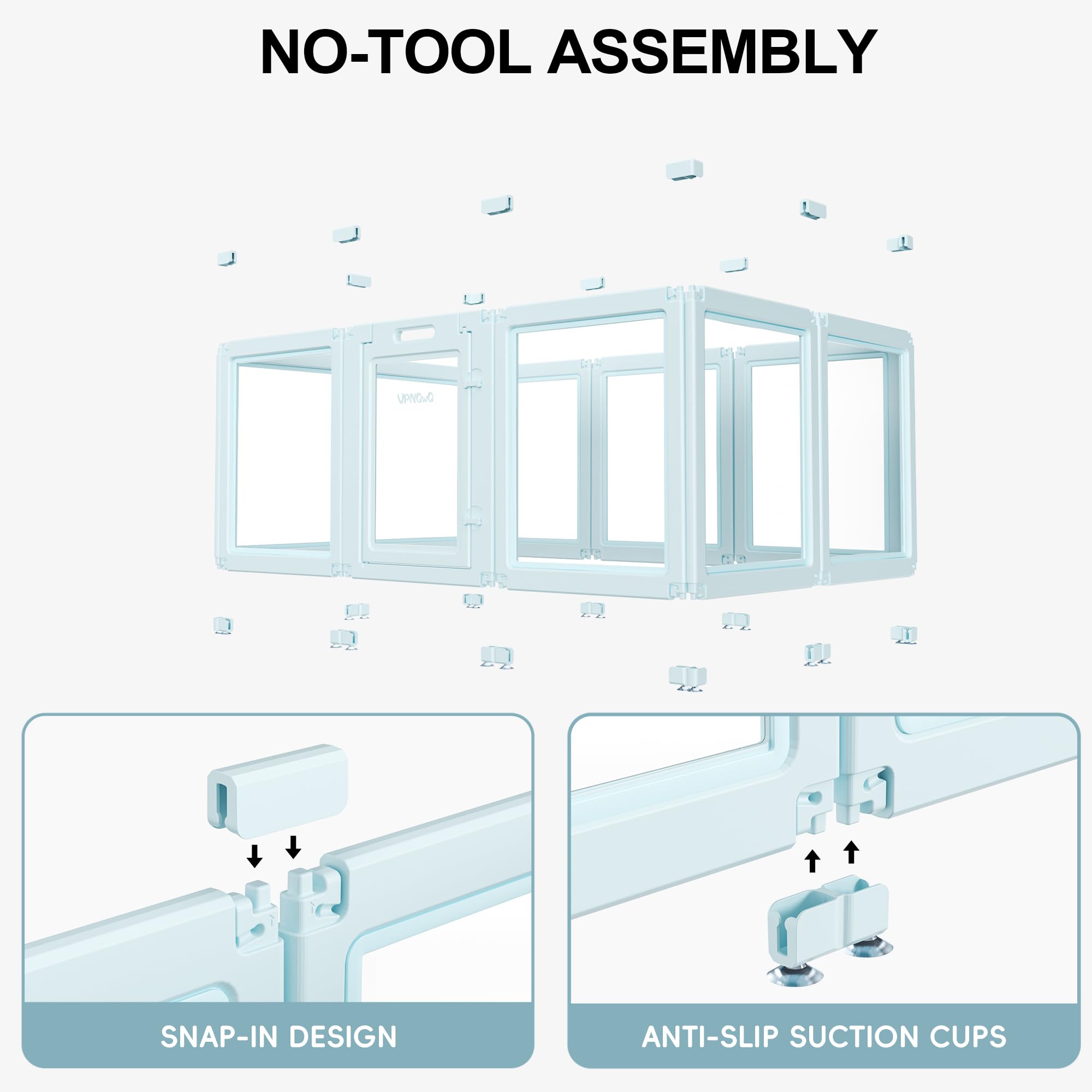 NO-TOOL ASSEMBLY

VPNQwQ

SNAP-IN DESIGN

ANTI-SLIP SUCTION CUPS