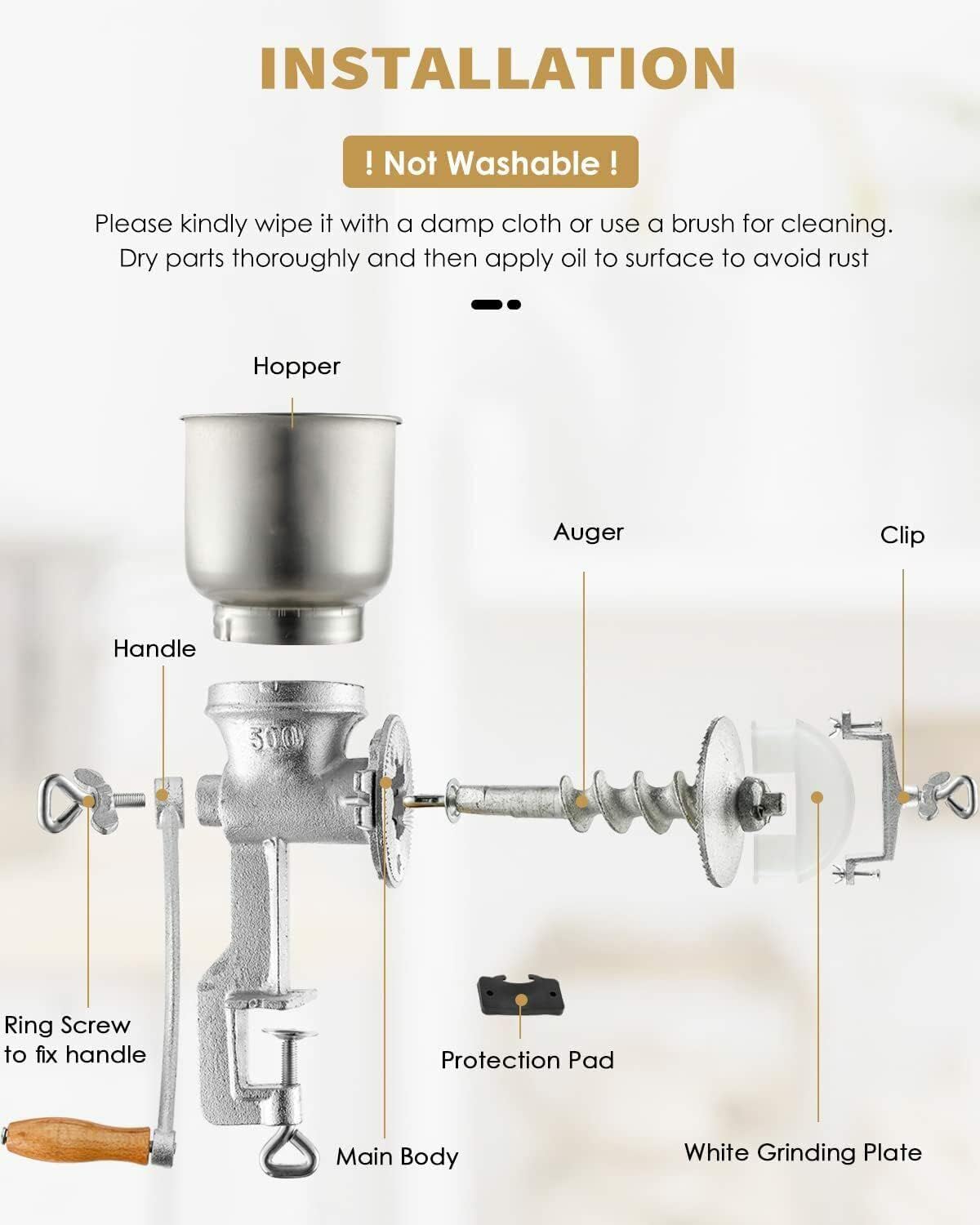 INSTALLATION

! Not Washable !

Please kindly wipe it with a damp cloth or use a brush for cleaning. Dry parts thoroughly and then apply oil to surface to avoid rust

Hopper

Auger

Clip

Handle

500

Ring Screw to fix handle

Protection Pad

Main Body

White Grinding Plate