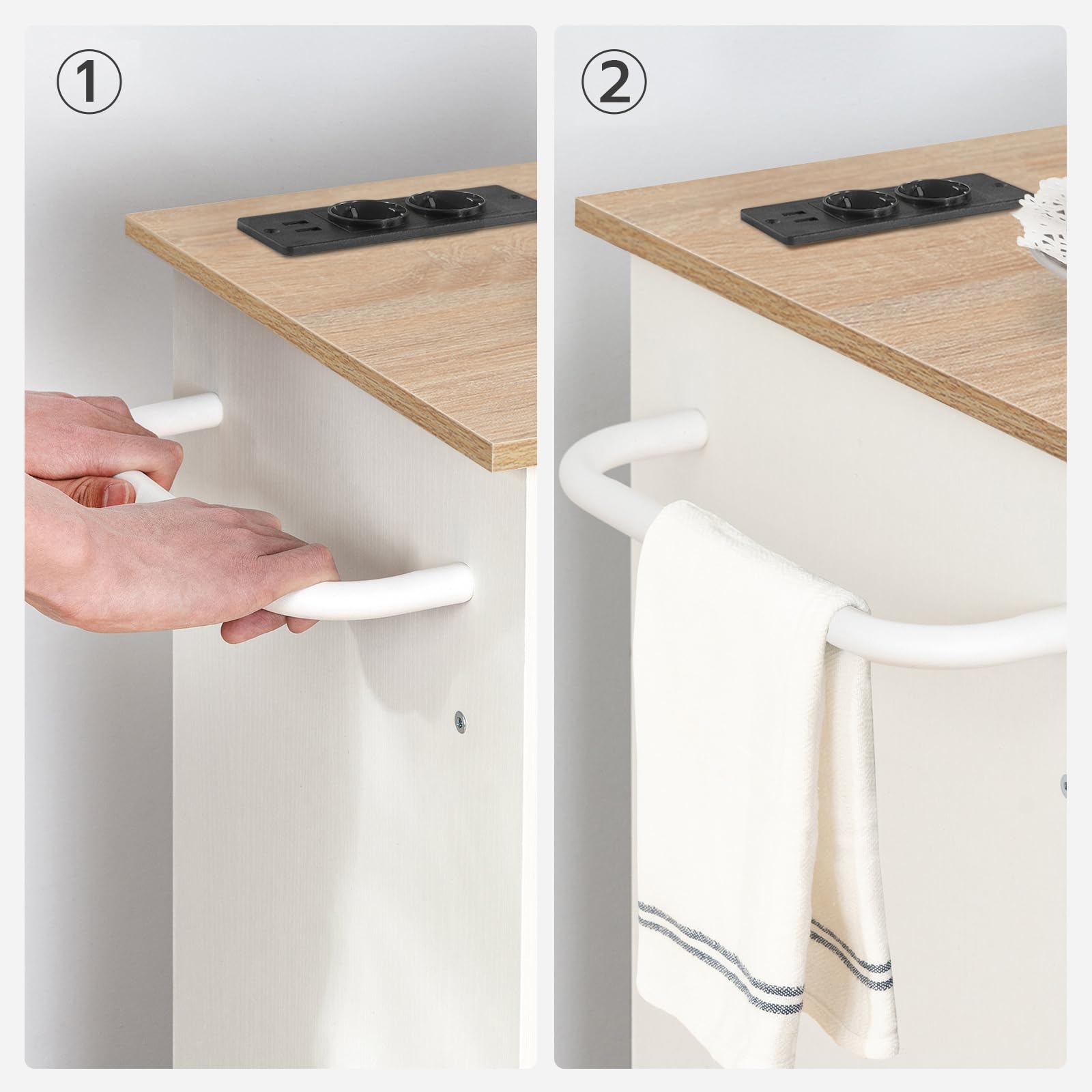 ①

②