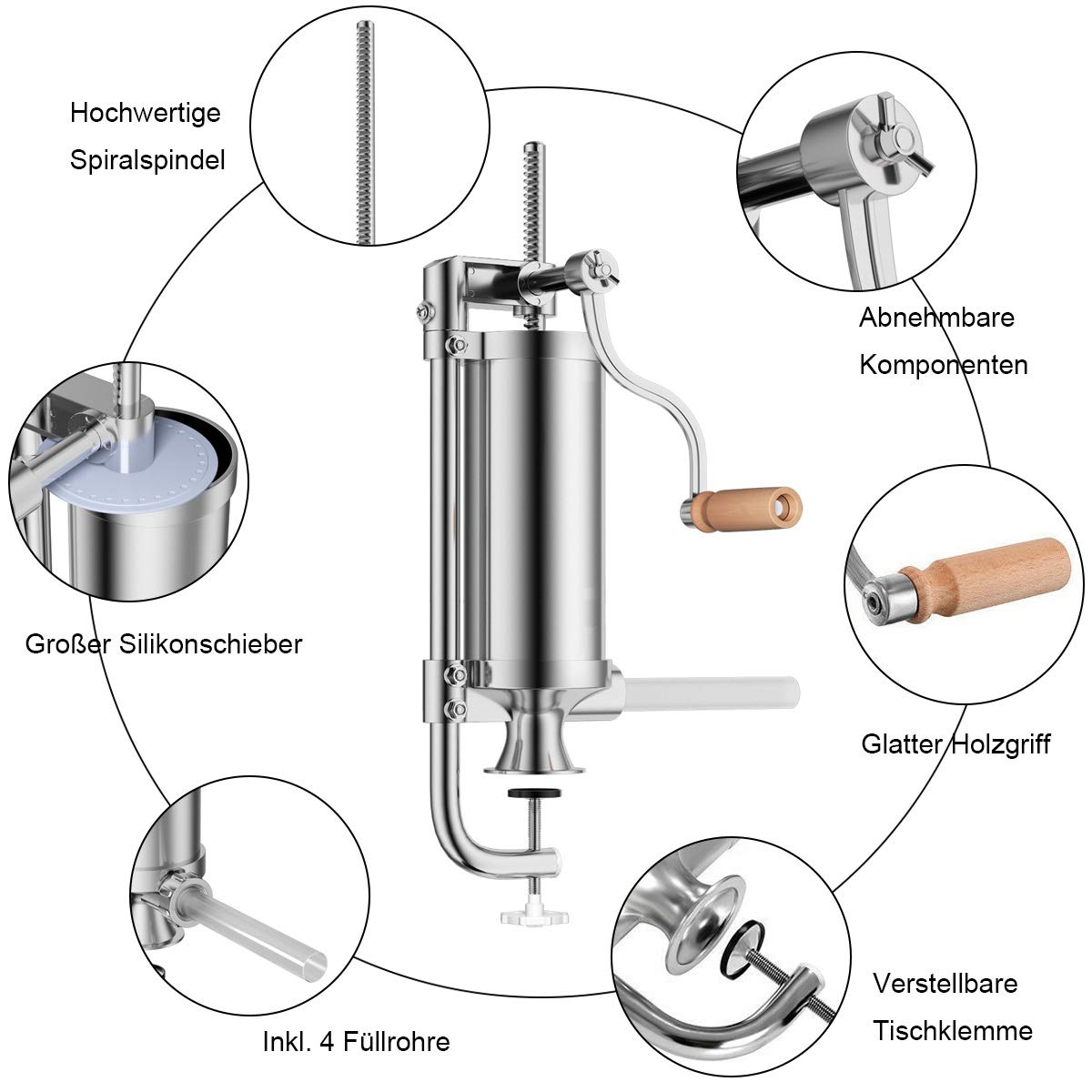 Hochwertige Spiralspindel

Abnehmbare Komponenten

Großer Silikonschieber

Glatter Holzgriff

Inkl. 4 Füllrohre

Verstellbare Tischklemme