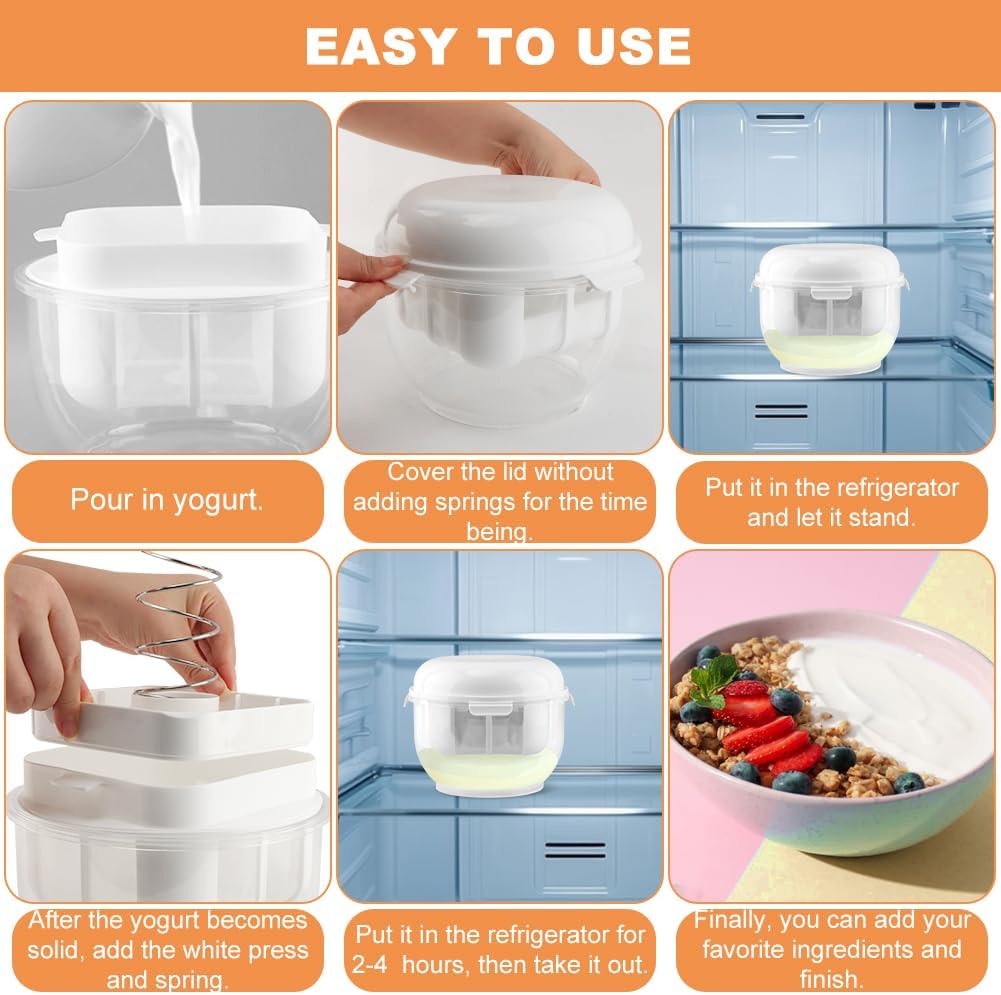 EASY TO USE

Pour in yogurt.

Cover the lid without adding springs for the time being.

Put it in the refrigerator and let it stand.

After the yogurt becomes solid, add the white press and spring.

Put it in the refrigerator for 2-4 hours, then take it out.

Finally, you can add your favorite ingredients and finish.