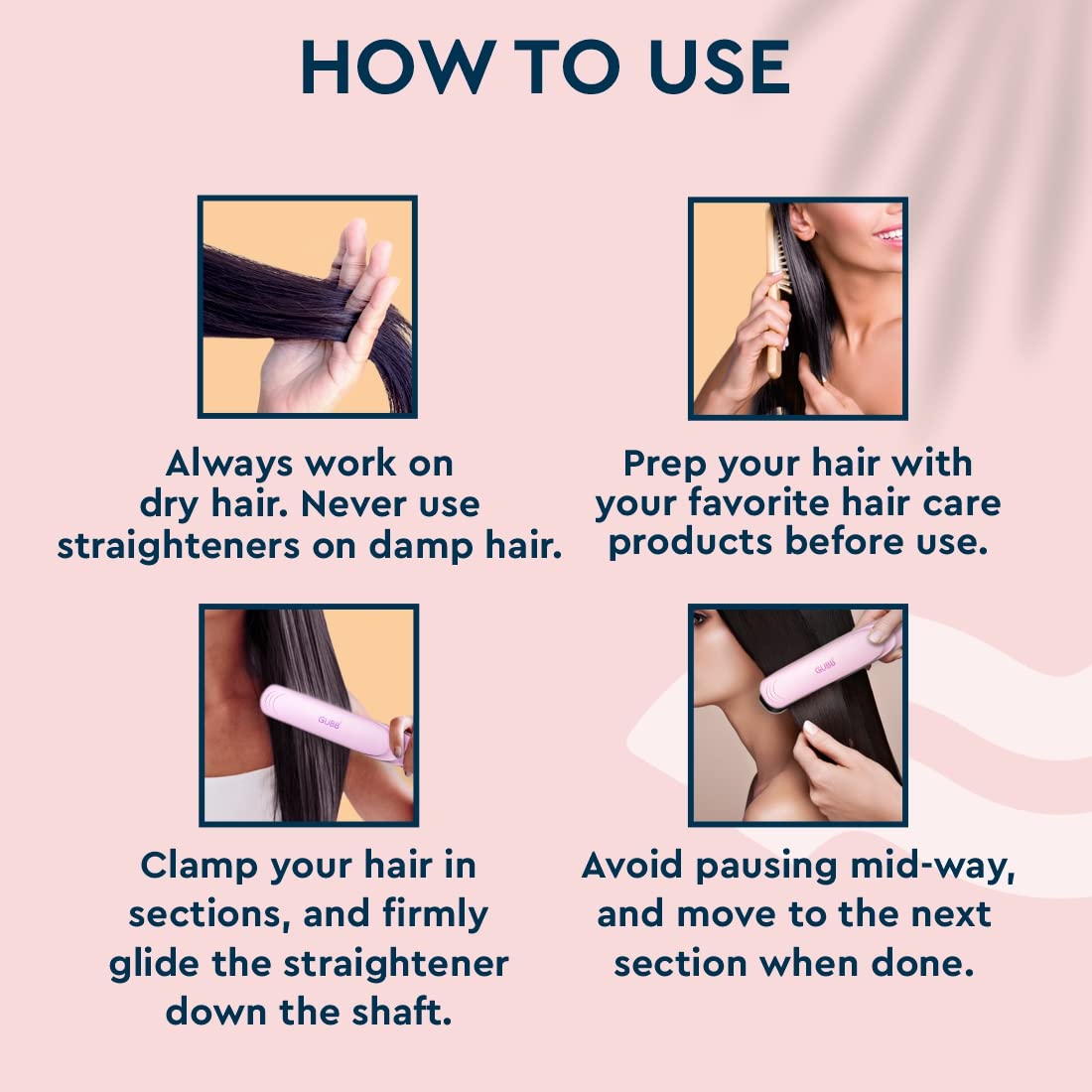 HOW TO USE

Always work on dry hair. Never use straighteners on damp hair.

Prep your hair with your favorite hair care products before use.

GUBB

Clamp your hair in sections, and firmly glide the straightener down the shaft.

GUBB

Avoid pausing mid-way, and move to the next section when done.