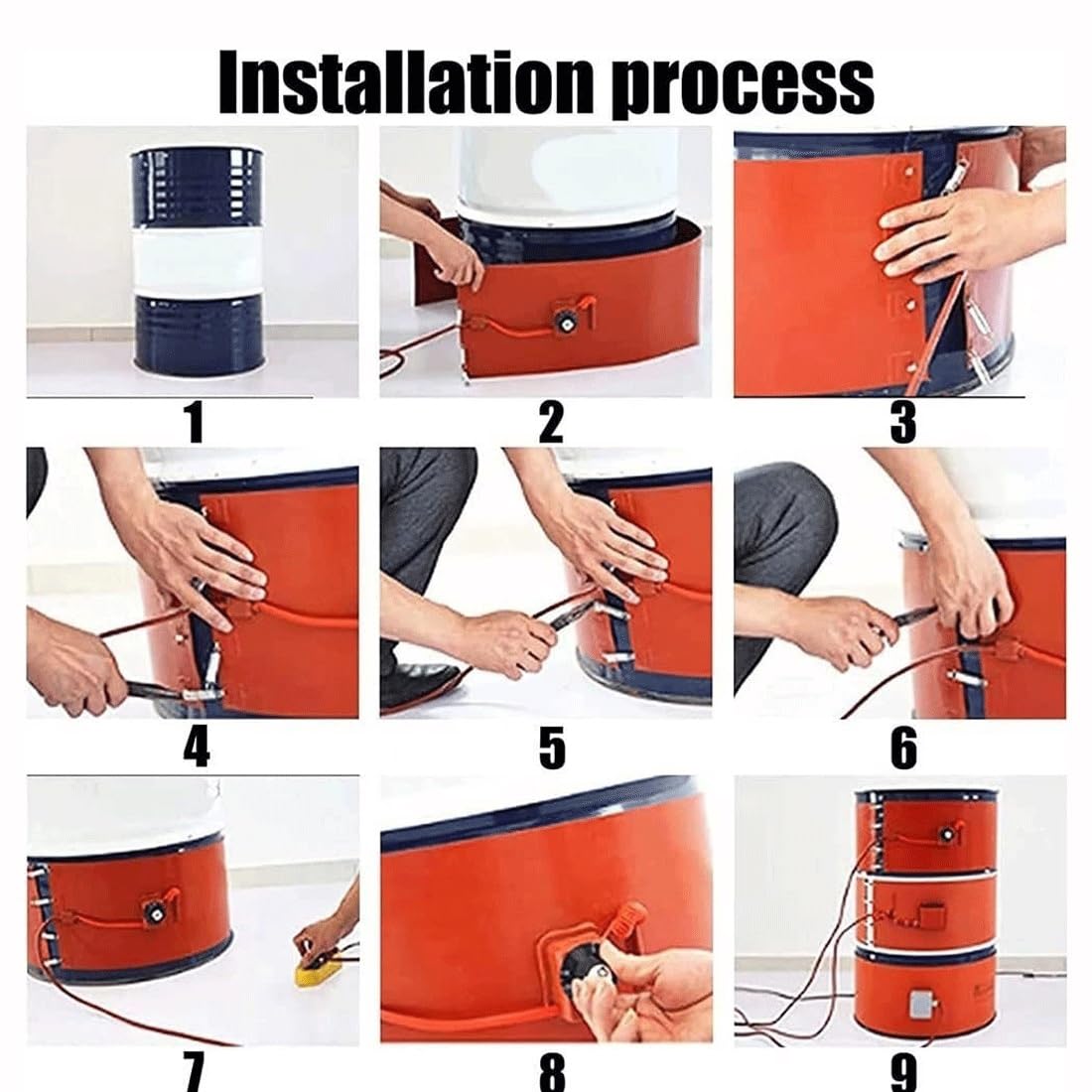 Installation process

1

2

3

4

5

6

7

8

9