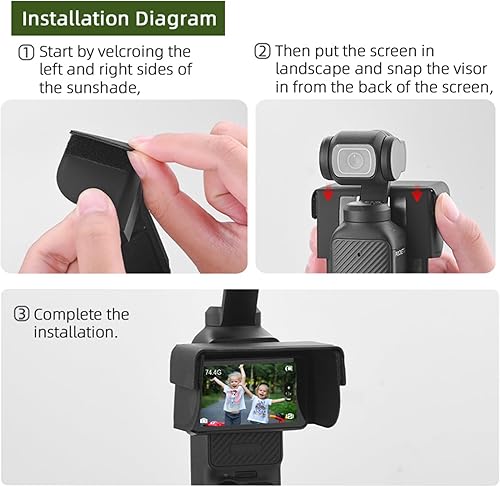 Installation Diagram

① Start by velcroing the left and right sides of the sunshade,

② Then put the screen in landscape and snap the visor in from the back of the screen,

③ Complete the installation.

74.4G