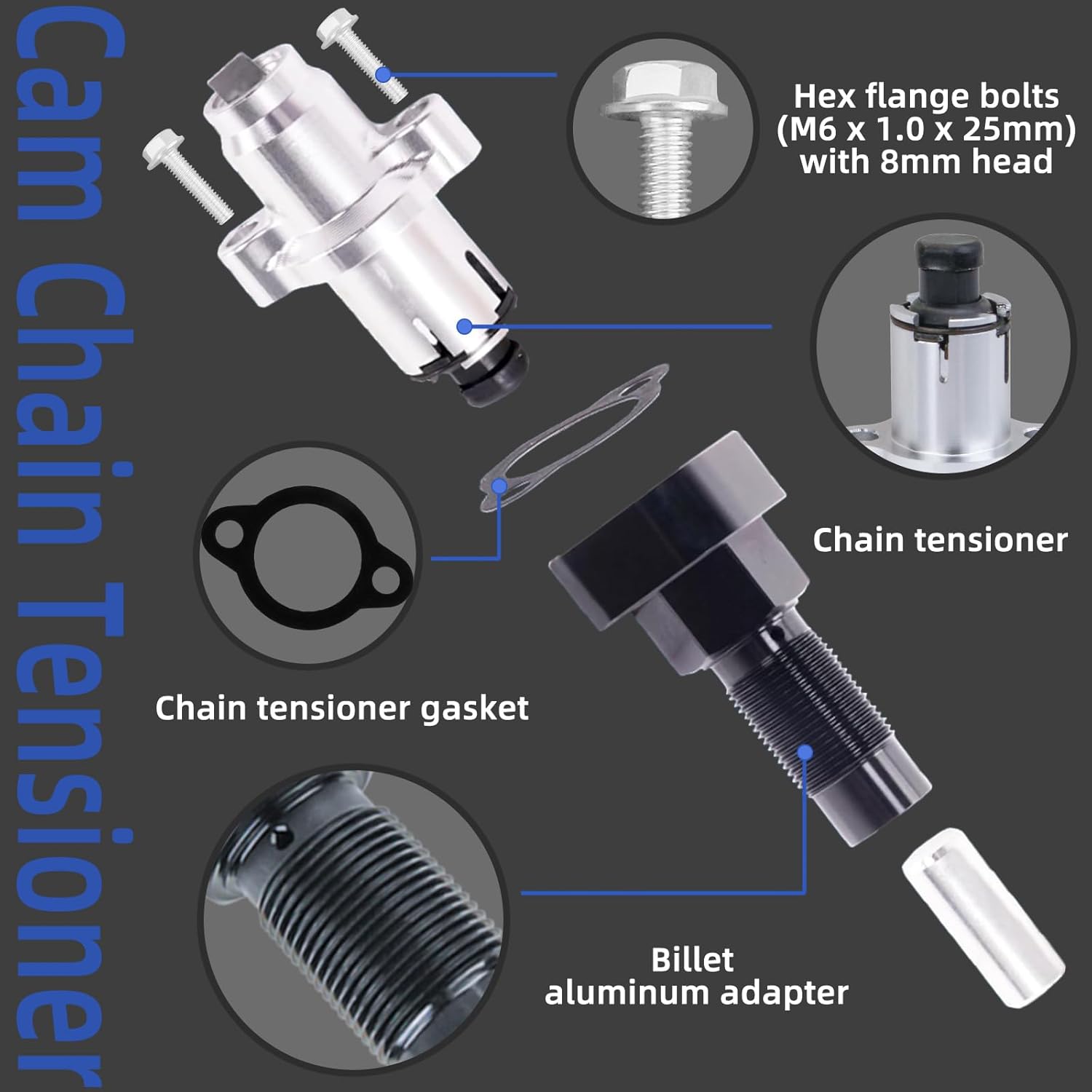 Cam Chain Tensioner

Hex flange bolts (M6 x 1.0 x 25mm) with 8mm head

Chain tensioner

Chain tensioner gasket

Billet aluminum adapter