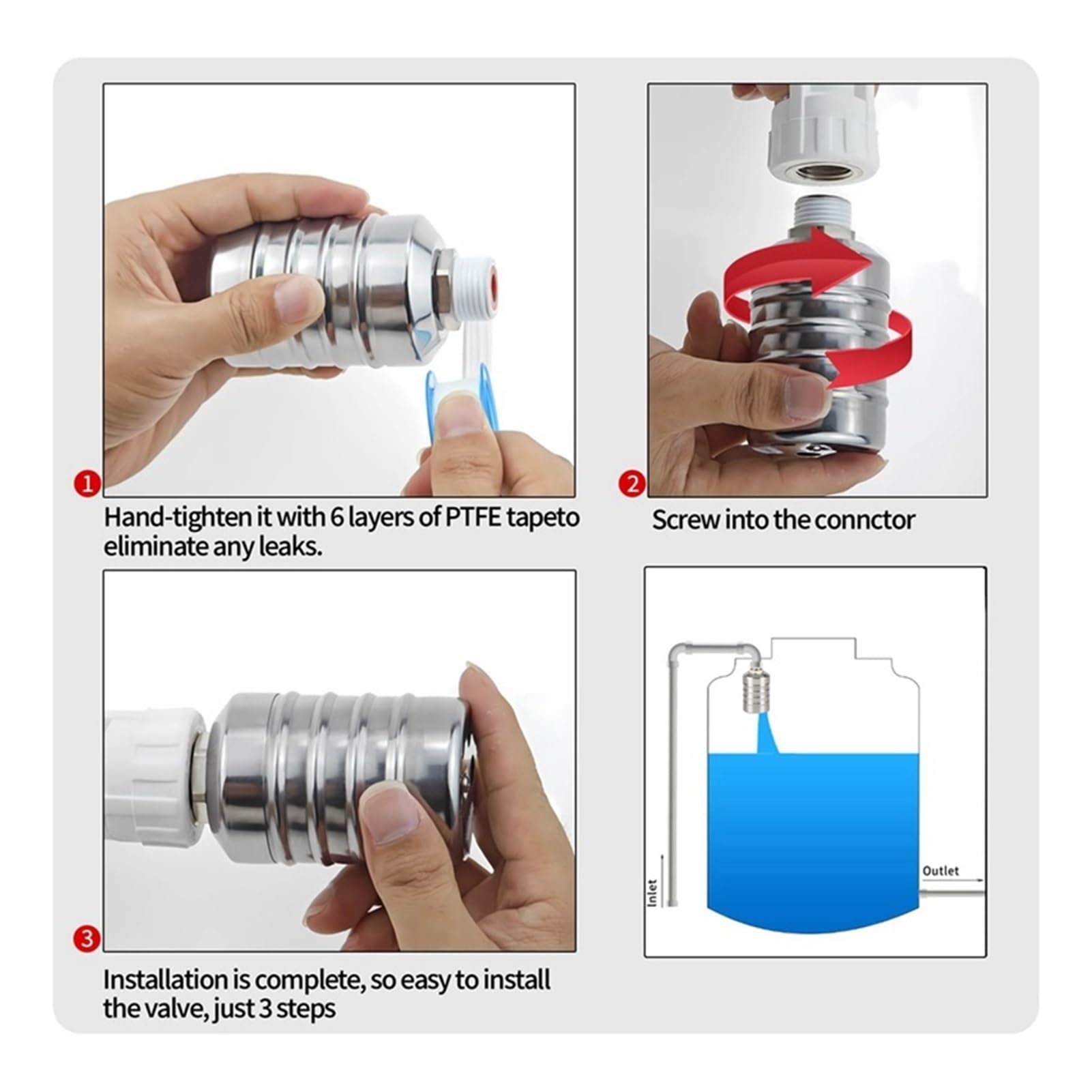 1

Hand-tighten it with 6 layers of PTFE tapeto eliminate any leaks.

2

Screw into the connctor

3

Installation is complete, so easy to install the valve, just 3 steps

Inlet

Outlet