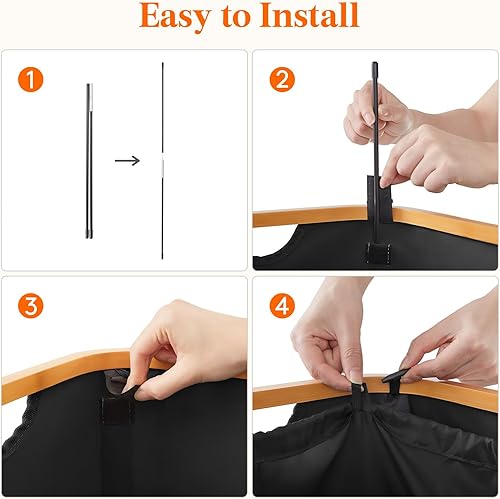 Easy to Install

1

2

3

4