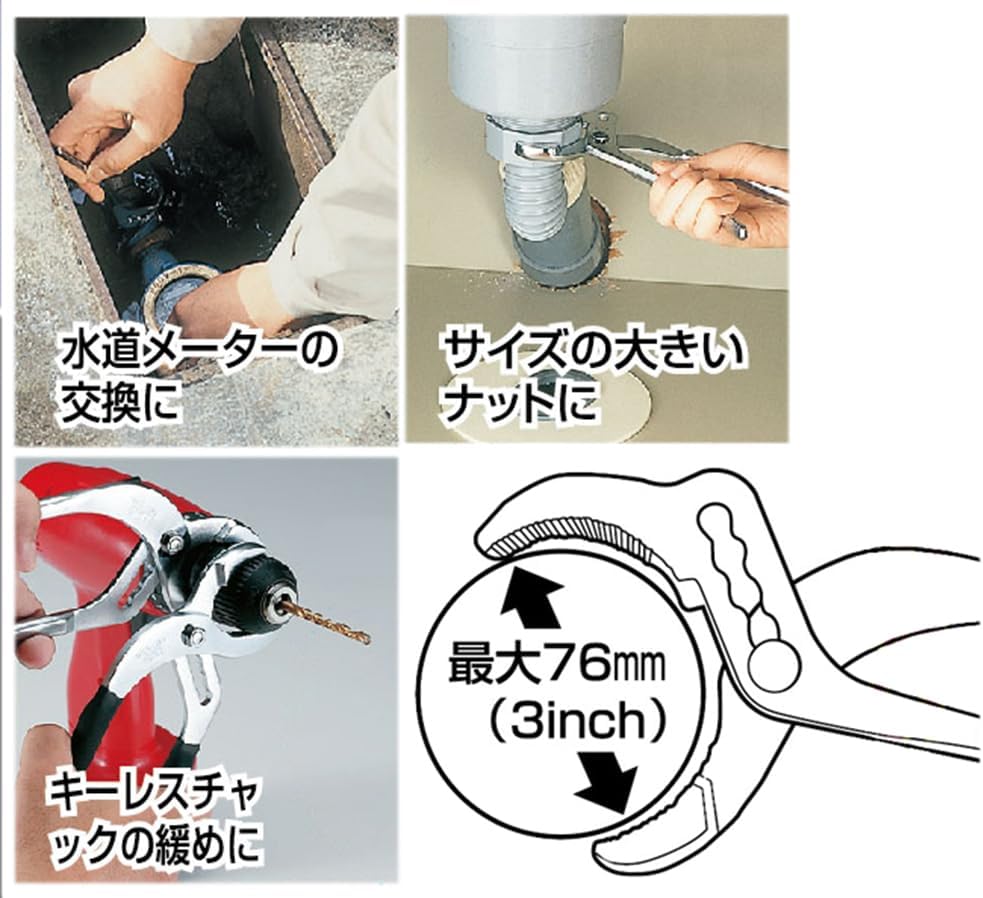 水道メーターの交換に

サイズの大きいナットに

キーレスチャックの緩めに

最大76㎜
（3inch）