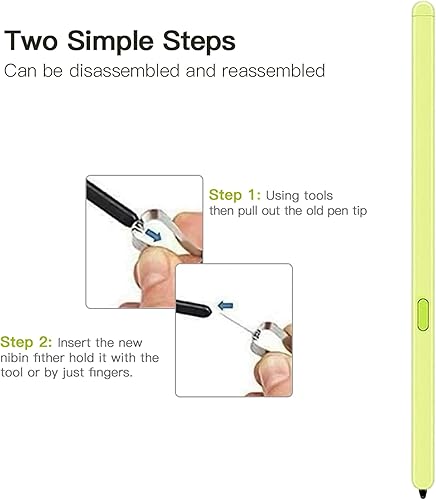 Two Simple Steps
Can be disassembled and reassembled

Step 1: Using tools then pull out the old pen tip

Step 2: Insert the new nibin fither hold it with the tool or by just fingers.