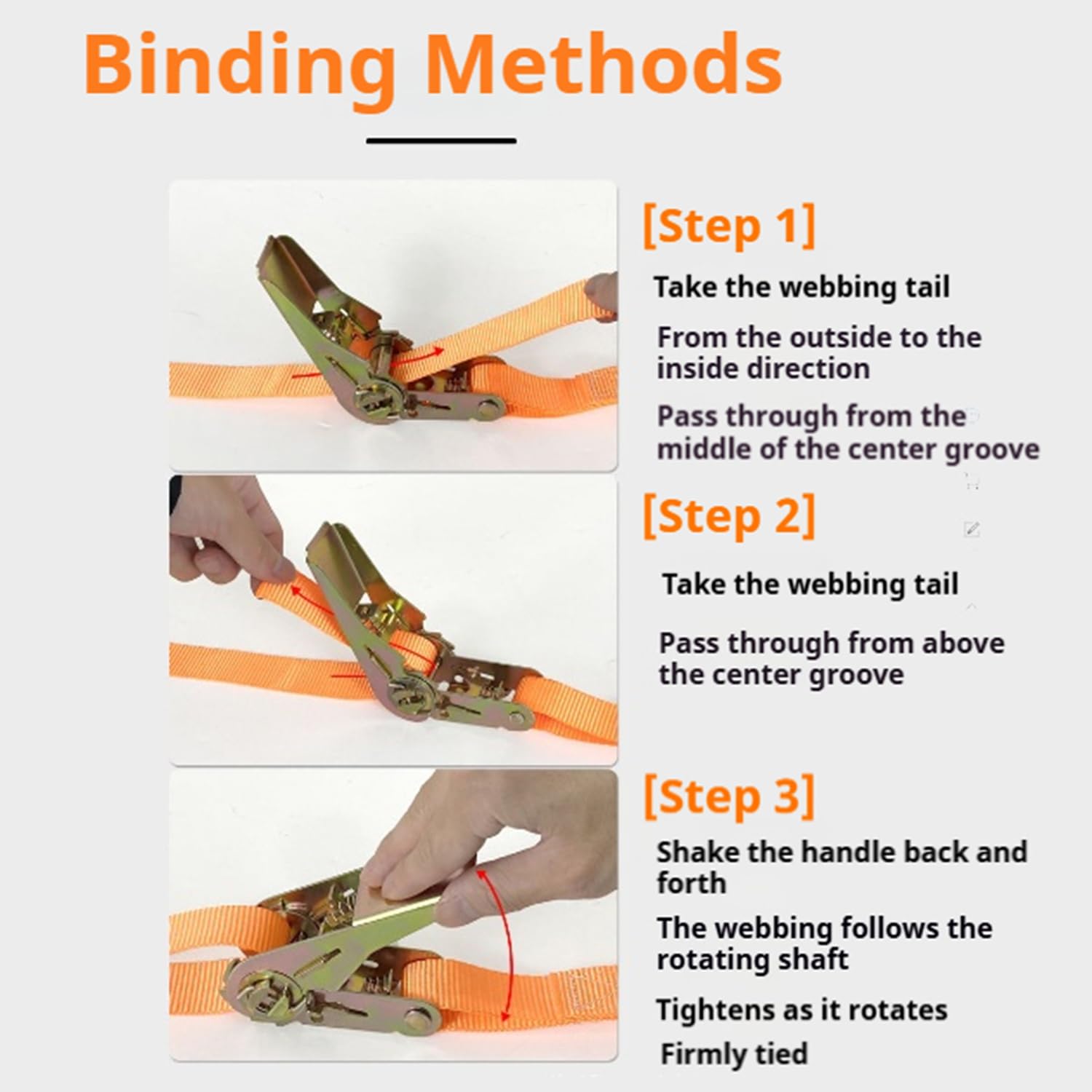 Binding Methods

[Step 1]

Take the webbing tail

From the outside to the inside direction

Pass through from the middle of the center groove

[Step 2]

Take the webbing tail

Pass through from above the center groove

[Step 3]

Shake the handle back and forth

The webbing follows the rotating shaft

Tightens as it rotates

Firmly tied