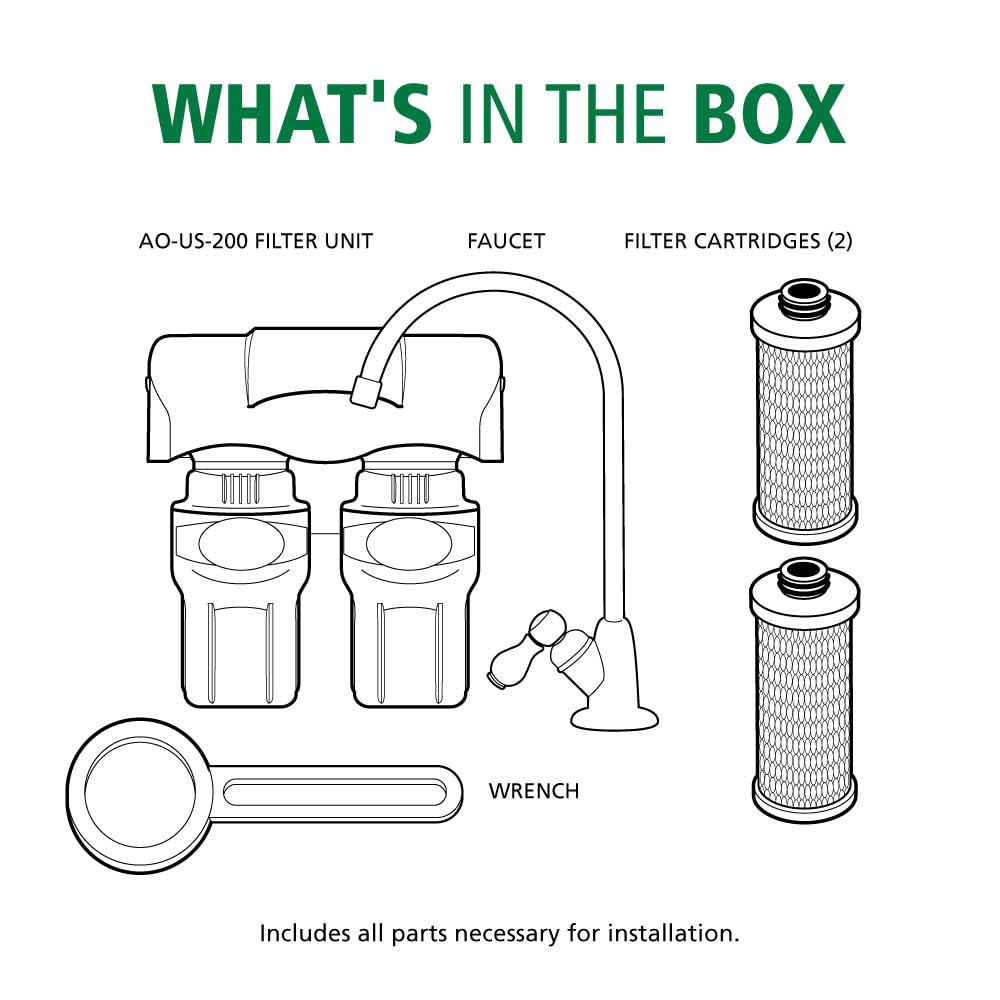 WHAT'S IN THE BOX

AO-US-200 FILTER UNIT

FAUCET

FILTER CARTRIDGES (2)

WRENCH

Includes all parts necessary for installation.