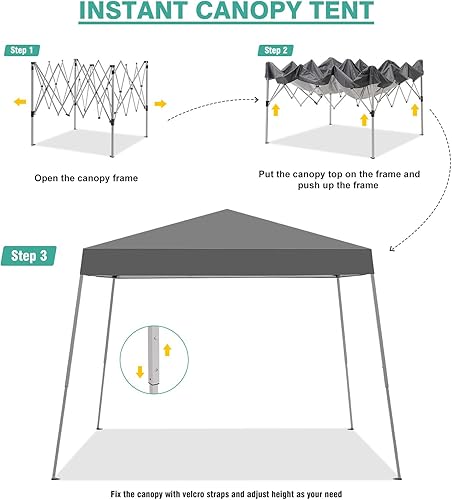 INSTANT CANOPY TENT

Step 1

Open the canopy frame

Step 2

Put the canopy top on the frame and push up the frame

Step 3

Fix the canopy with velcro straps and adjust height as your need