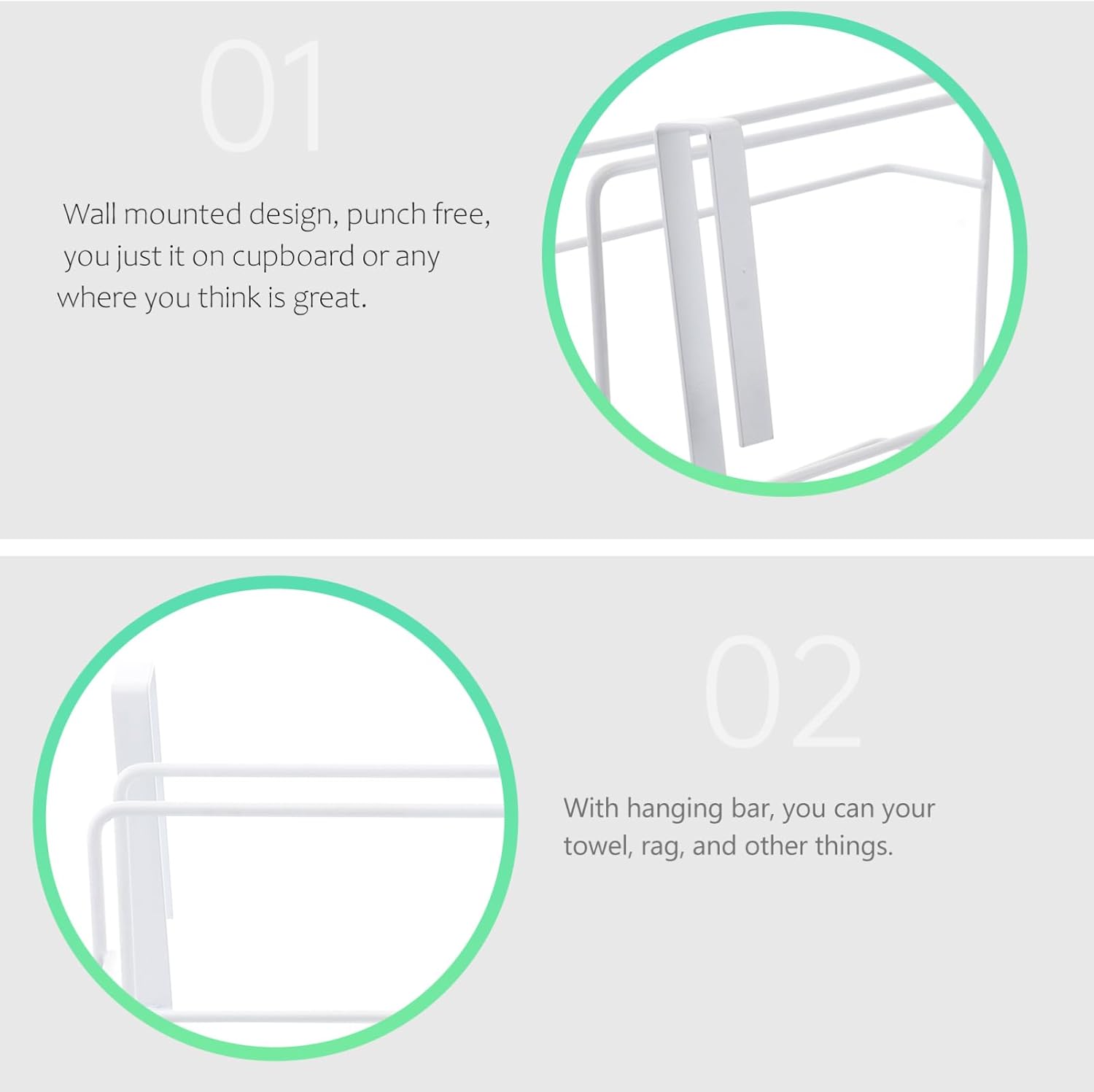 01

Wall mounted design, punch free, you just it on cupboard or any where you think is great.

02

With hanging bar, you can your towel, rag, and other things.