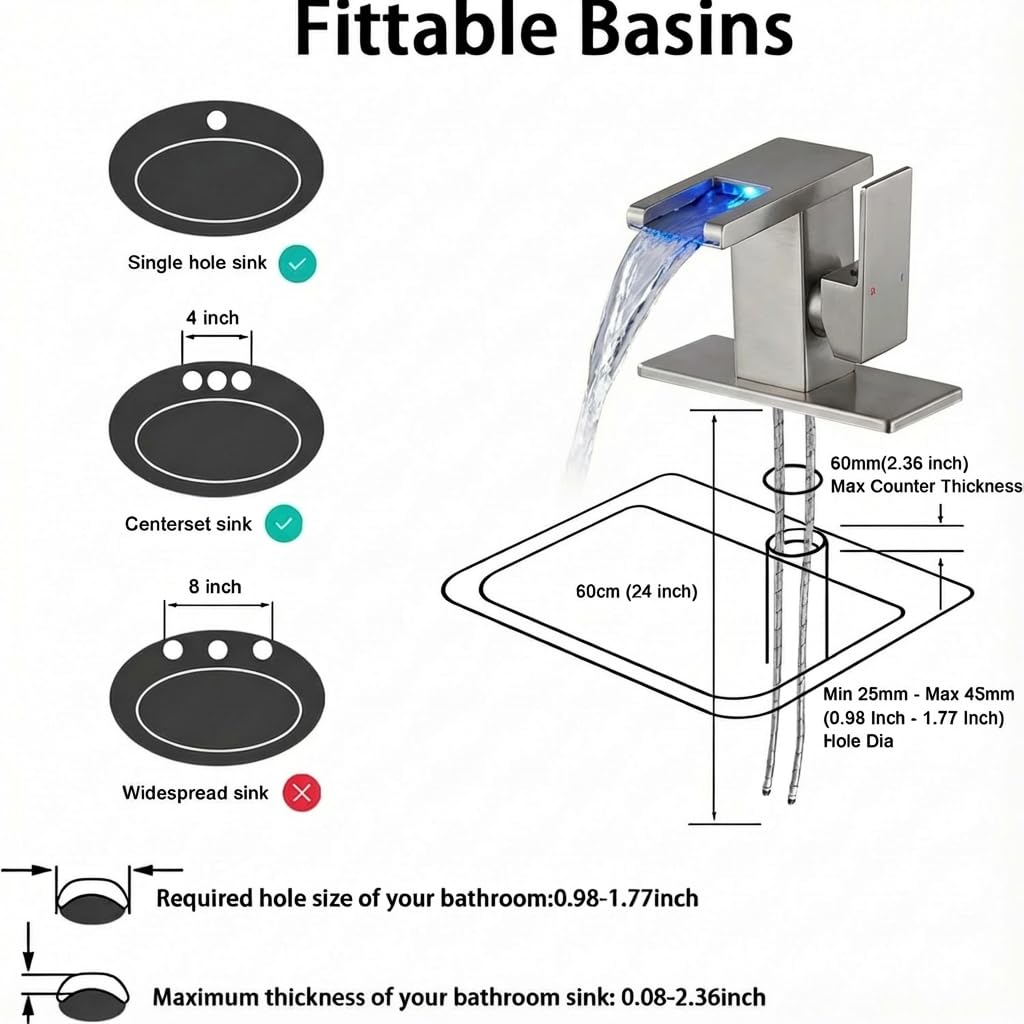 Fittable Basins

Single hole sink

4 inch

Centerset sink

8 inch

Widespread sink

60mm(2.36 inch)
Max Counter Thickness

60cm (24 inch)

Min 25mm - Max 45mm
(0.98 Inch - 1.77 Inch)
Hole Dia

Required hole size of your bathroom:0.98-1.77inch

Maximum thickness of your bathroom sink: 0.08-2.36inch