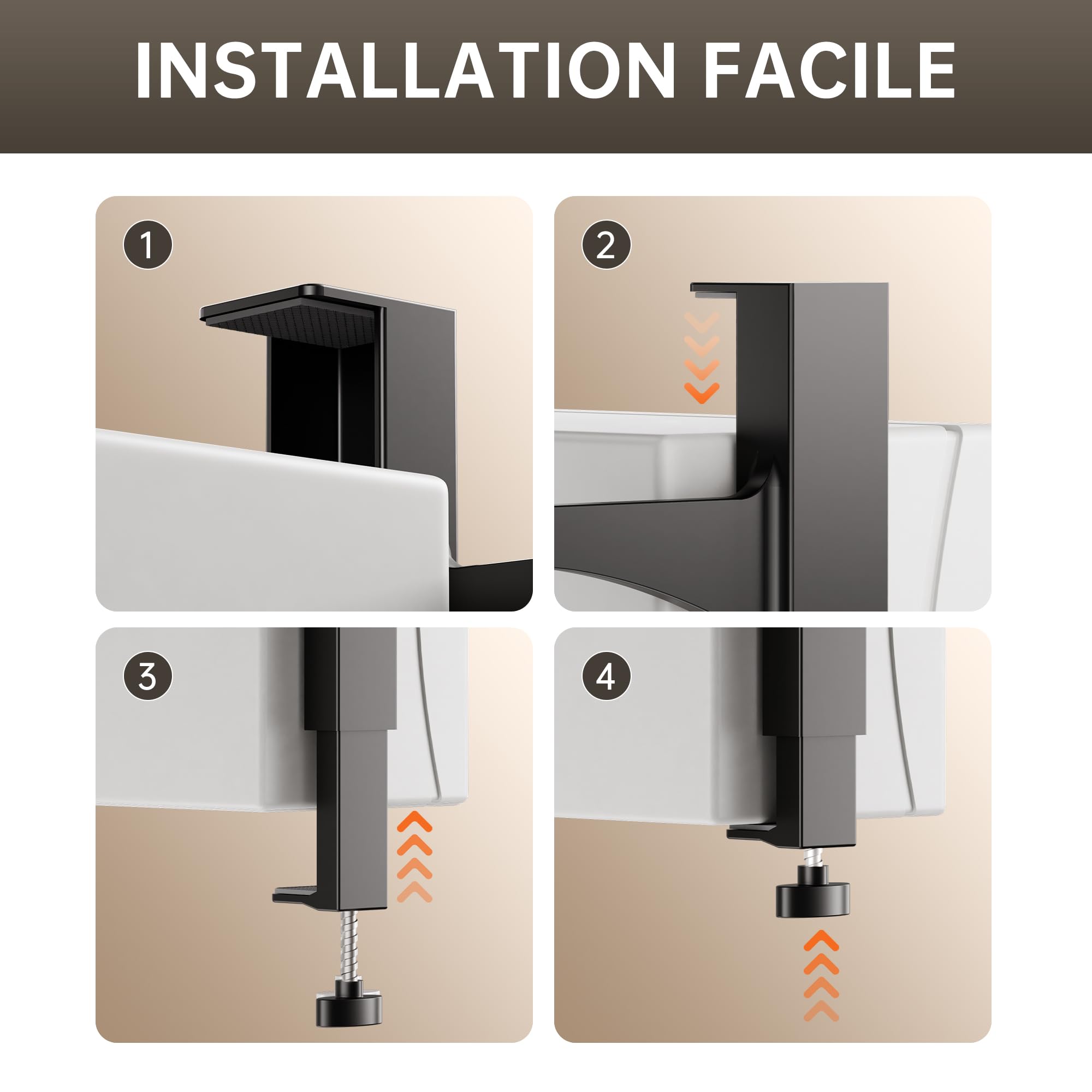 INSTALLATION FACILE

1

2

3

4