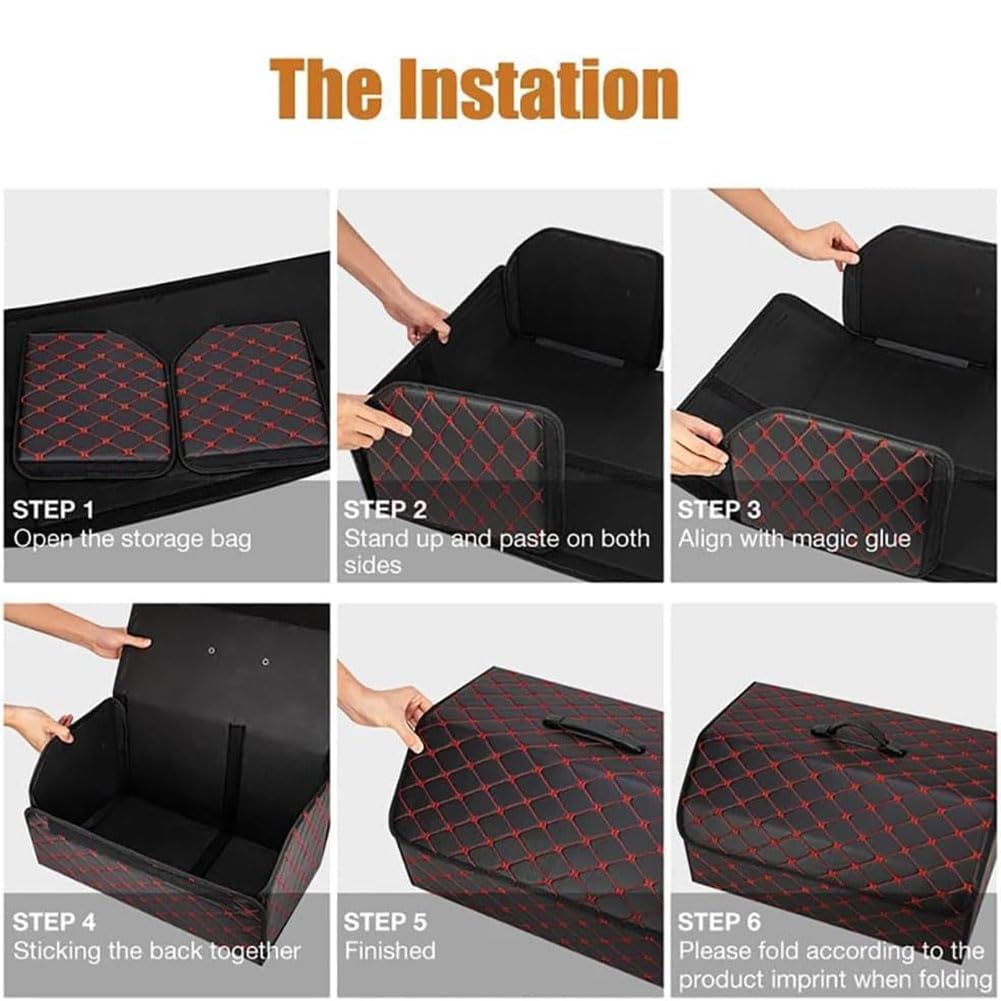 The Instation

STEP 1
Open the storage bag

STEP 2
Stand up and paste on both sides

STEP 3
Align with magic glue

STEP 4
Sticking the back together

STEP 5
Finished

STEP 6
Please fold according to the product imprint when folding