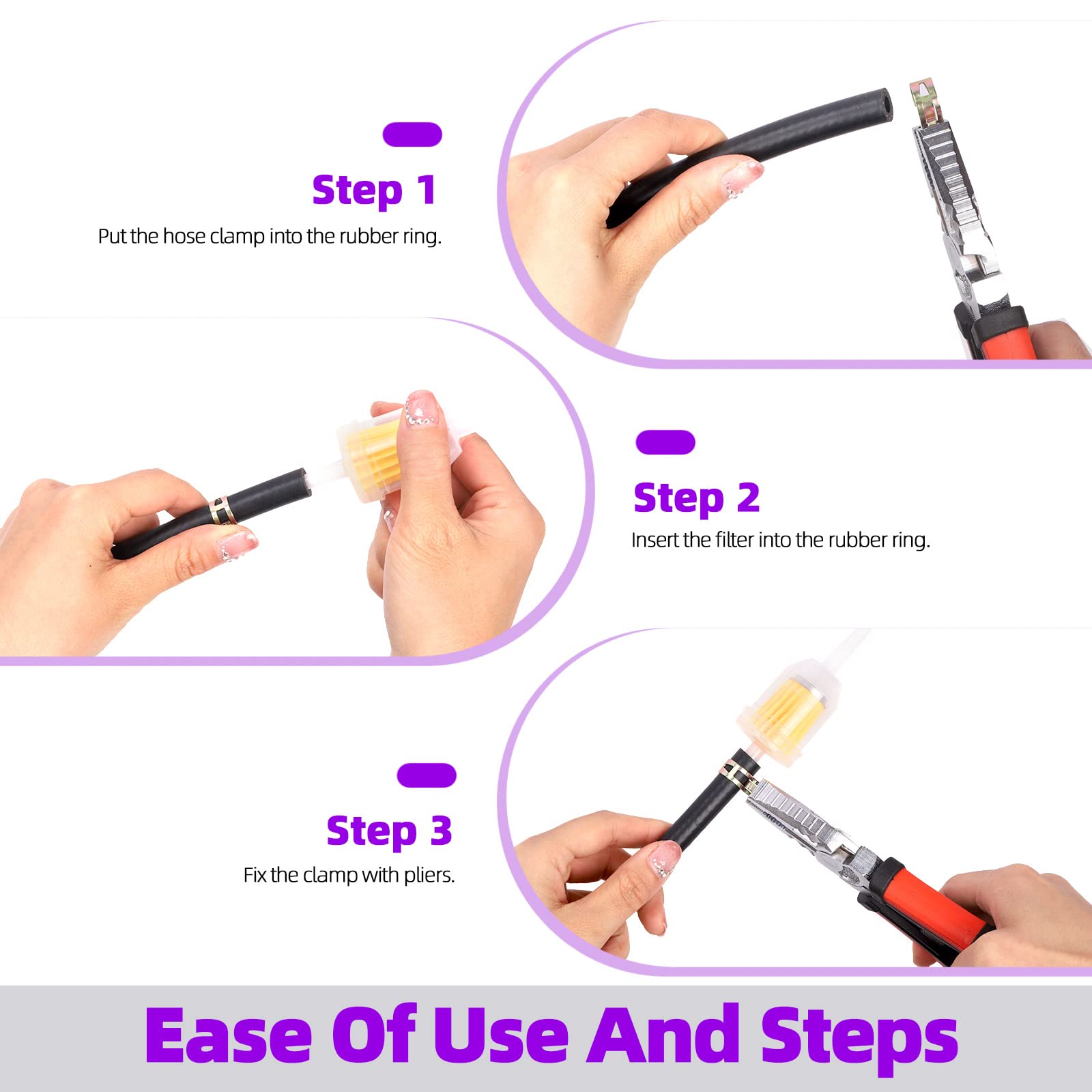 Step 1
Put the hose clamp into the rubber ring.

Step 2
Insert the filter into the rubber ring.

Step 3
Fix the clamp with pliers.

Ease Of Use And Steps