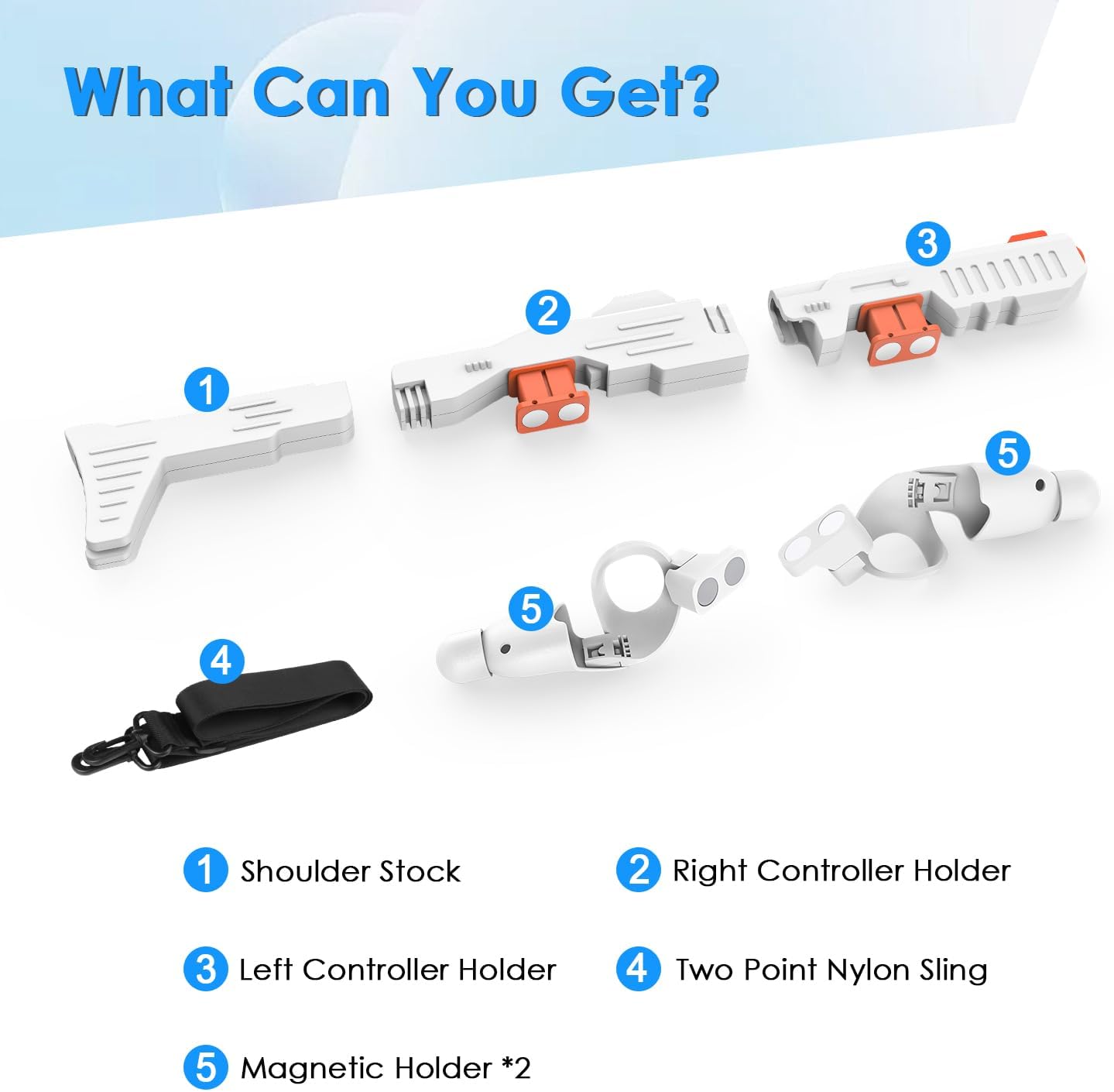 What Can You Get?

3

2

1

5

5

4

1 Shoulder Stock

2 Right Controller Holder

3 Left Controller Holder

4 Two Point Nylon Sling

5 Magnetic Holder *2