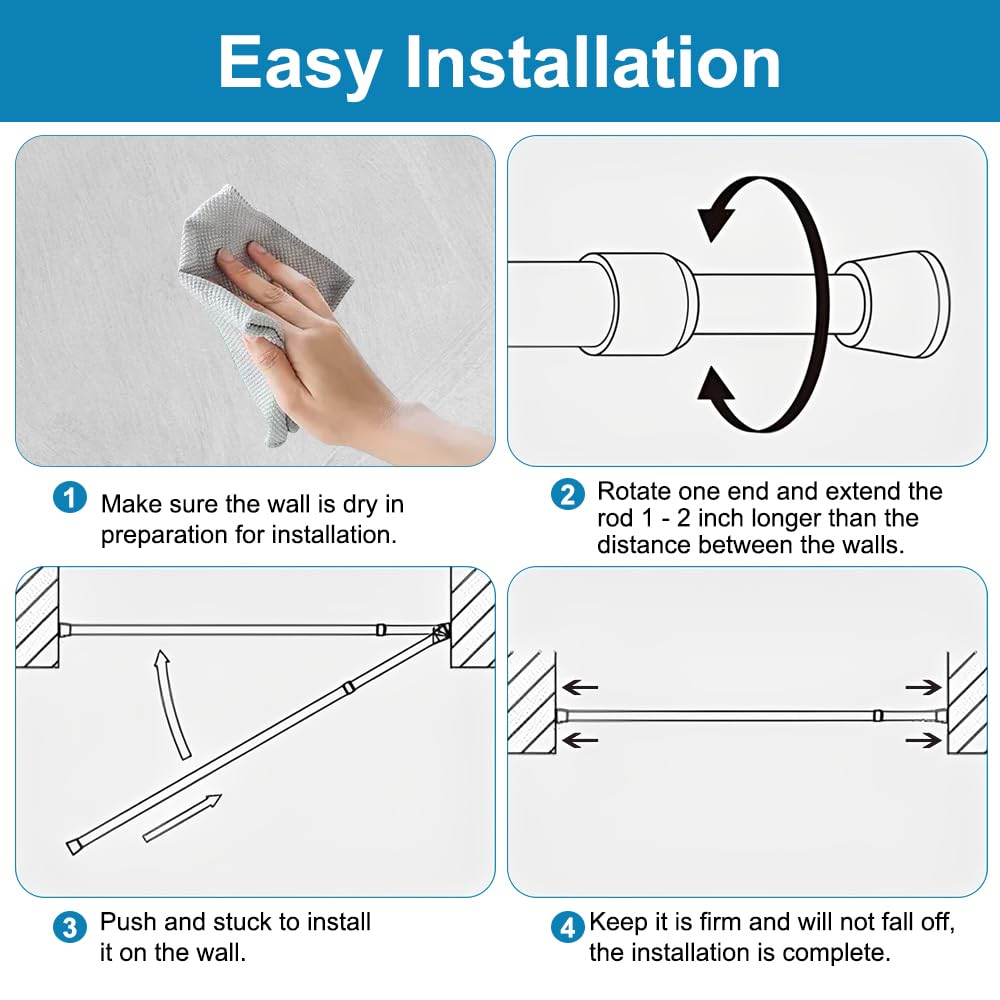 Easy Installation

1 Make sure the wall is dry in preparation for installation.

2 Rotate one end and extend the rod 1 - 2 inch longer than the distance between the walls.

3 Push and stuck to install it on the wall.

4 Keep it is firm and will not fall off, the installation is complete.