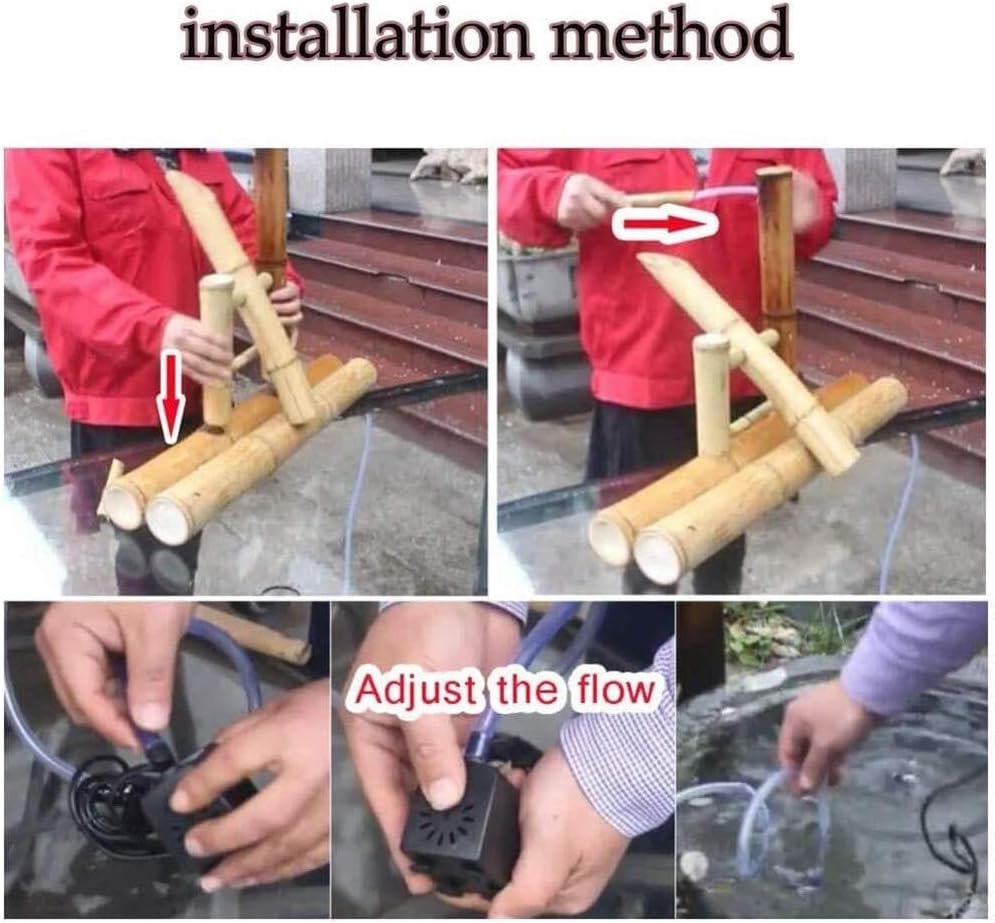 installation method

Adjust the flow