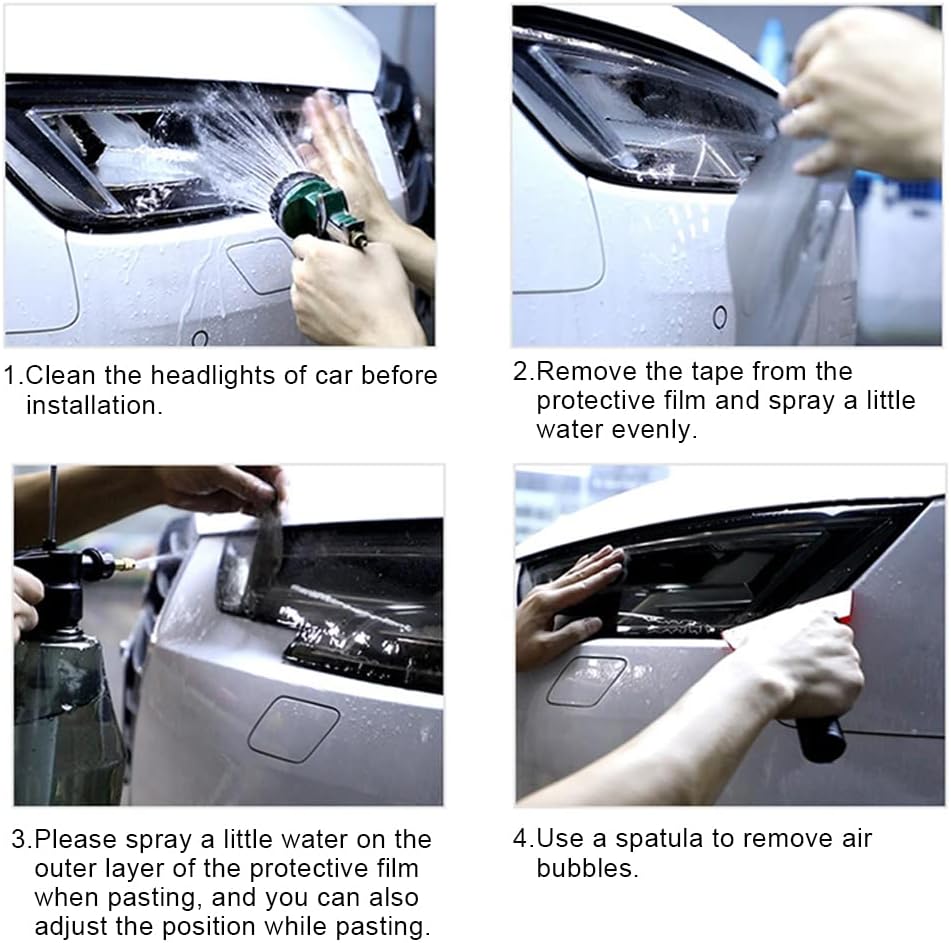 1.Clean the headlights of car before installation.

2.Remove the tape from the protective film and spray a little water evenly.

3.Please spray a little water on the outer layer of the protective film when pasting, and you can also adjust the position while pasting.

4.Use a spatula to remove air bubbles.