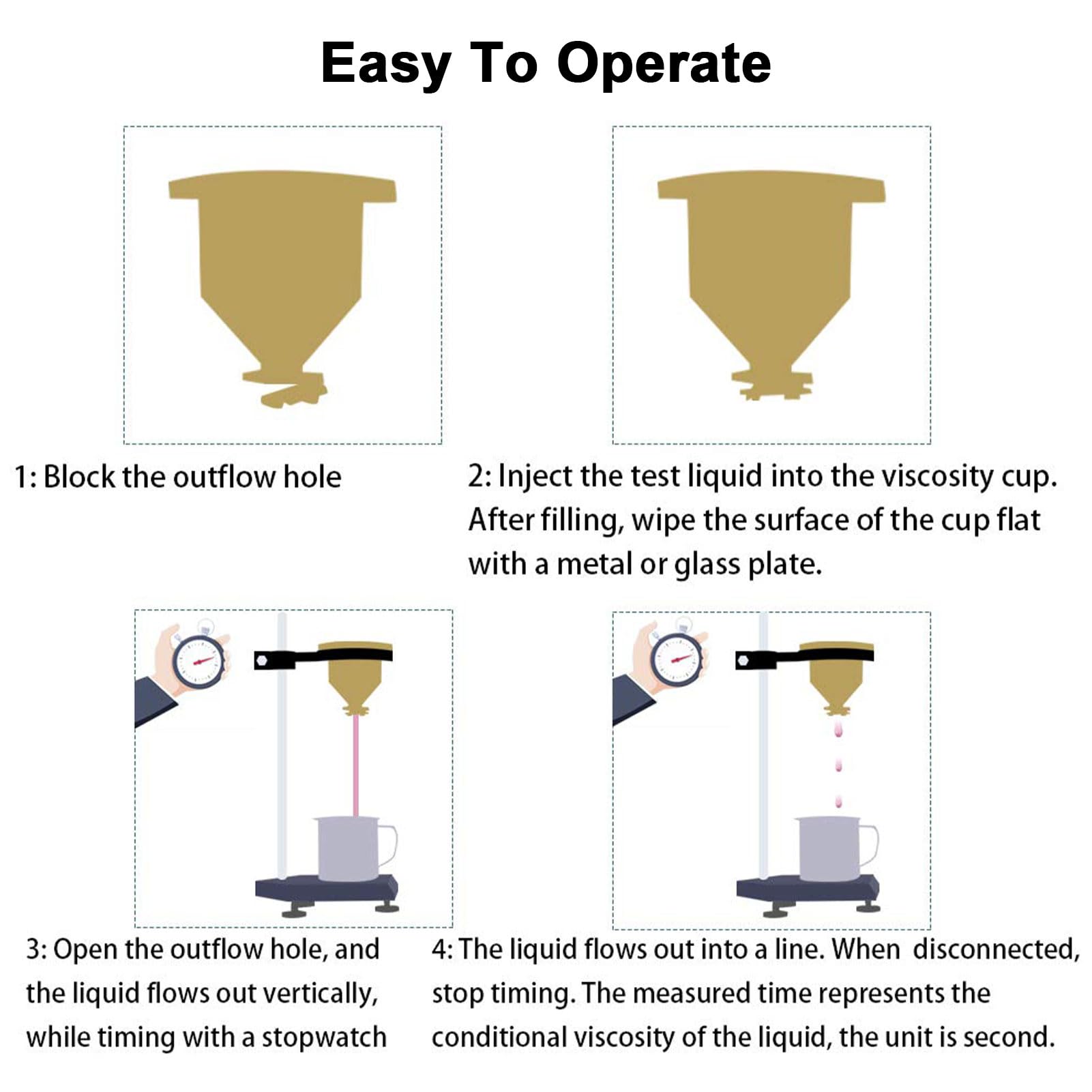 Easy To Operate

1: Block the outflow hole

2: Inject the test liquid into the viscosity cup. After filling, wipe the surface of the cup flat with a metal or glass plate.

3: Open the outflow hole, and the liquid flows out vertically, while timing with a stopwatch

4: The liquid flows out into a line. When disconnected, stop timing. The measured time represents the conditional viscosity of the liquid, the unit is second.