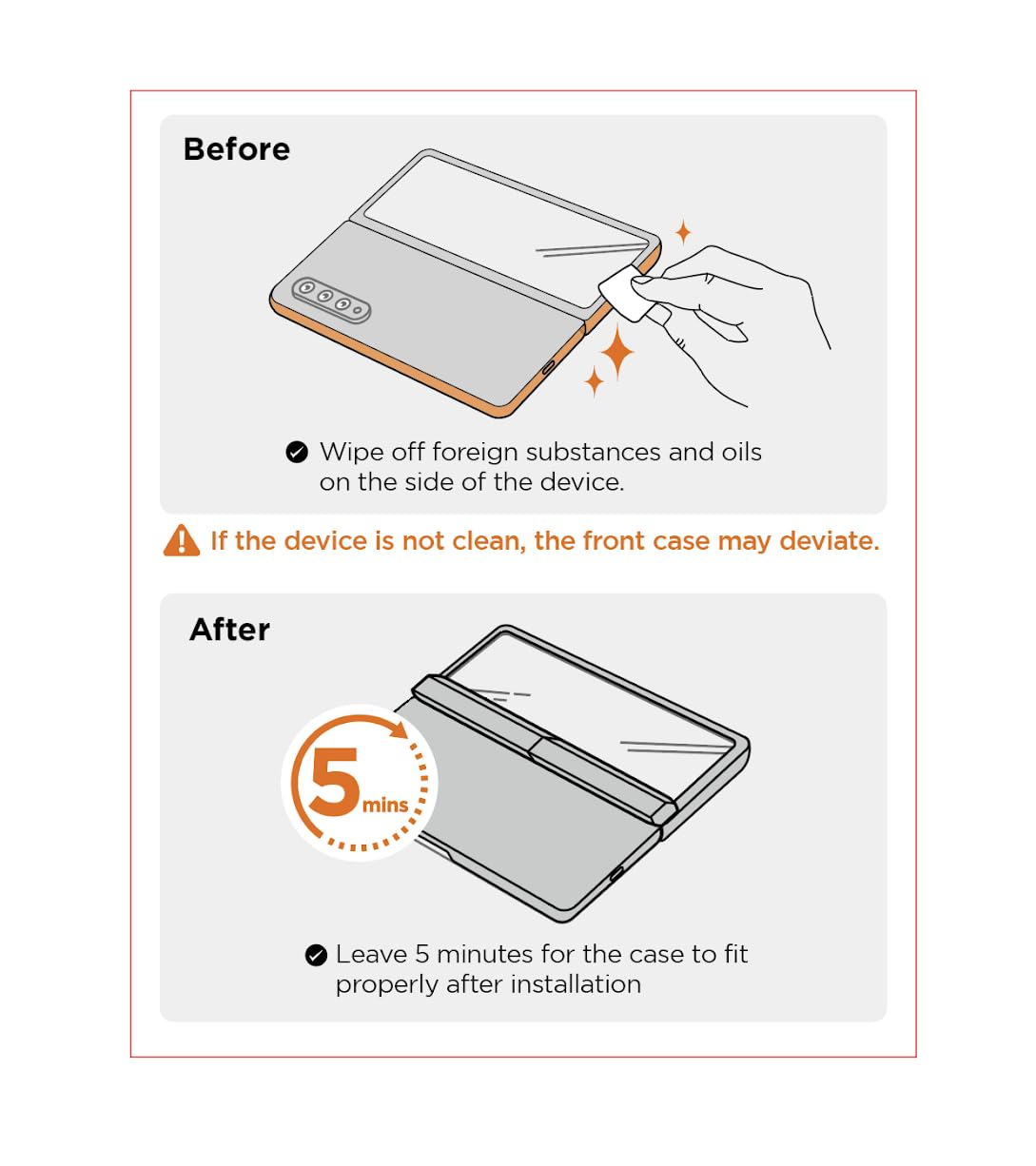 Before

Wipe off foreign substances and oils on the side of the device.

If the device is not clean, the front case may deviate.

After

5 mins

Leave 5 minutes for the case to fit properly after installation