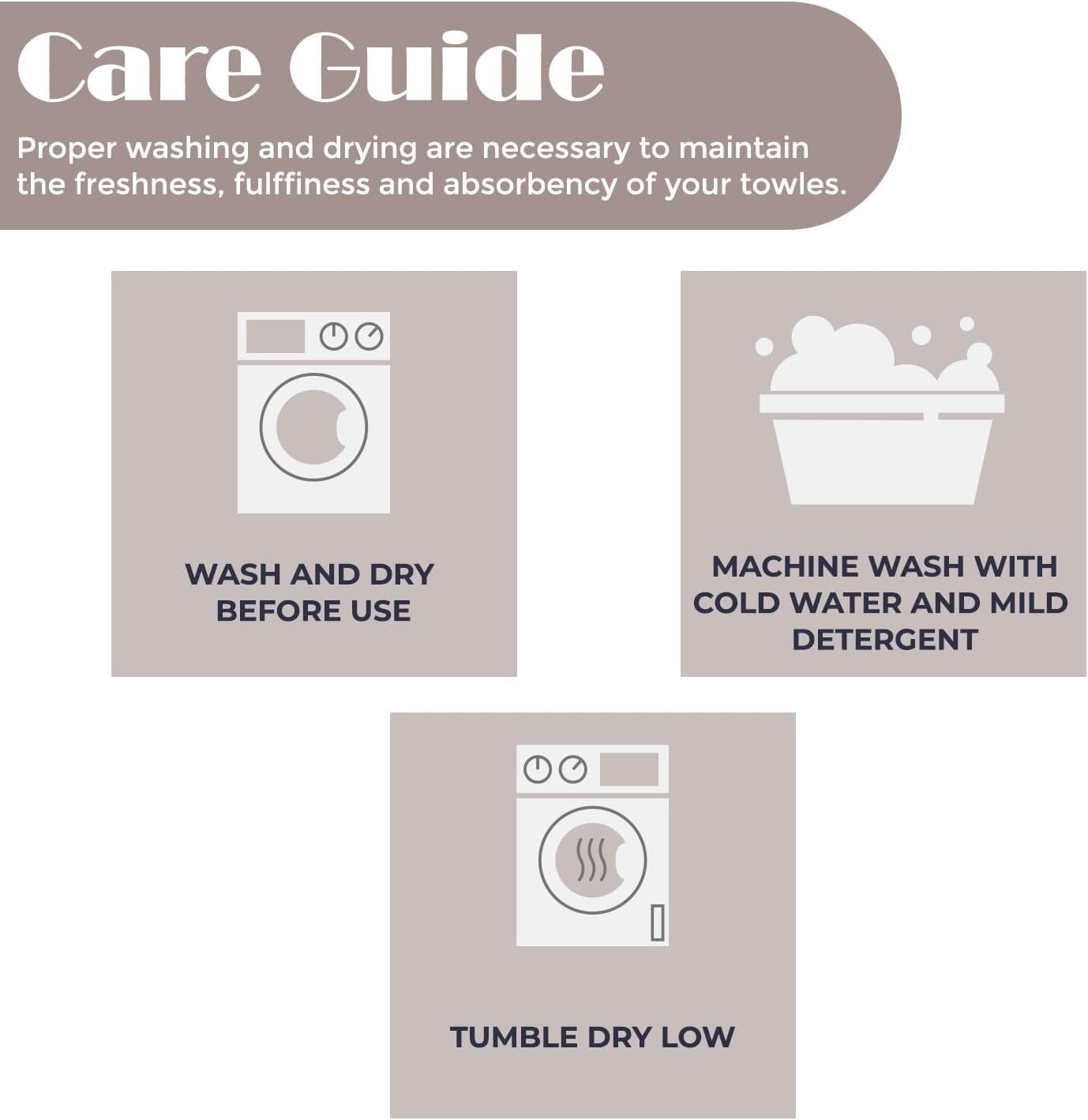 Care Guide

Proper washing and drying are necessary to maintain the freshness, fulffiness and absorbency of your towles.

WASH AND DRY BEFORE USE

MACHINE WASH WITH COLD WATER AND MILD DETERGENT

TUMBLE DRY LOW