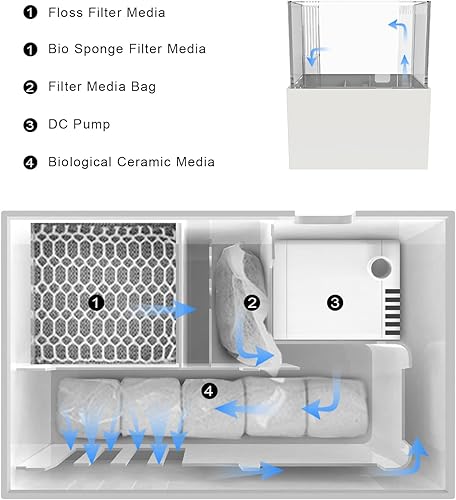 ❶ Floss Filter Media

❶ Bio Sponge Filter Media

❷ Filter Media Bag

❸ DC Pump

❹ Biological Ceramic Media

❶

❷

❸

❹