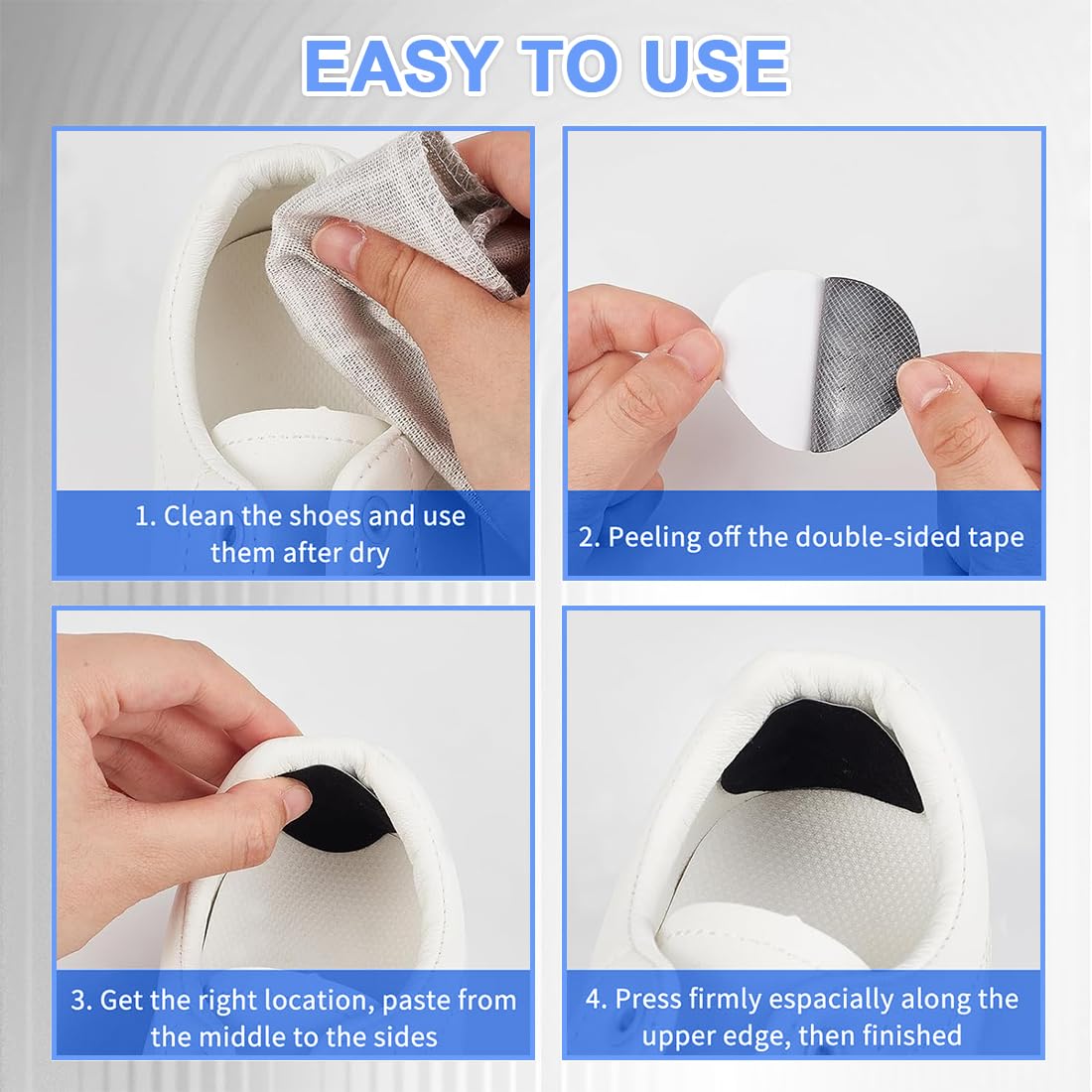 EASY TO USE

1. Clean the shoes and use them after dry

2. Peeling off the double-sided tape

3. Get the right location, paste from the middle to the sides

4. Press firmly espacially along the upper edge, then finished