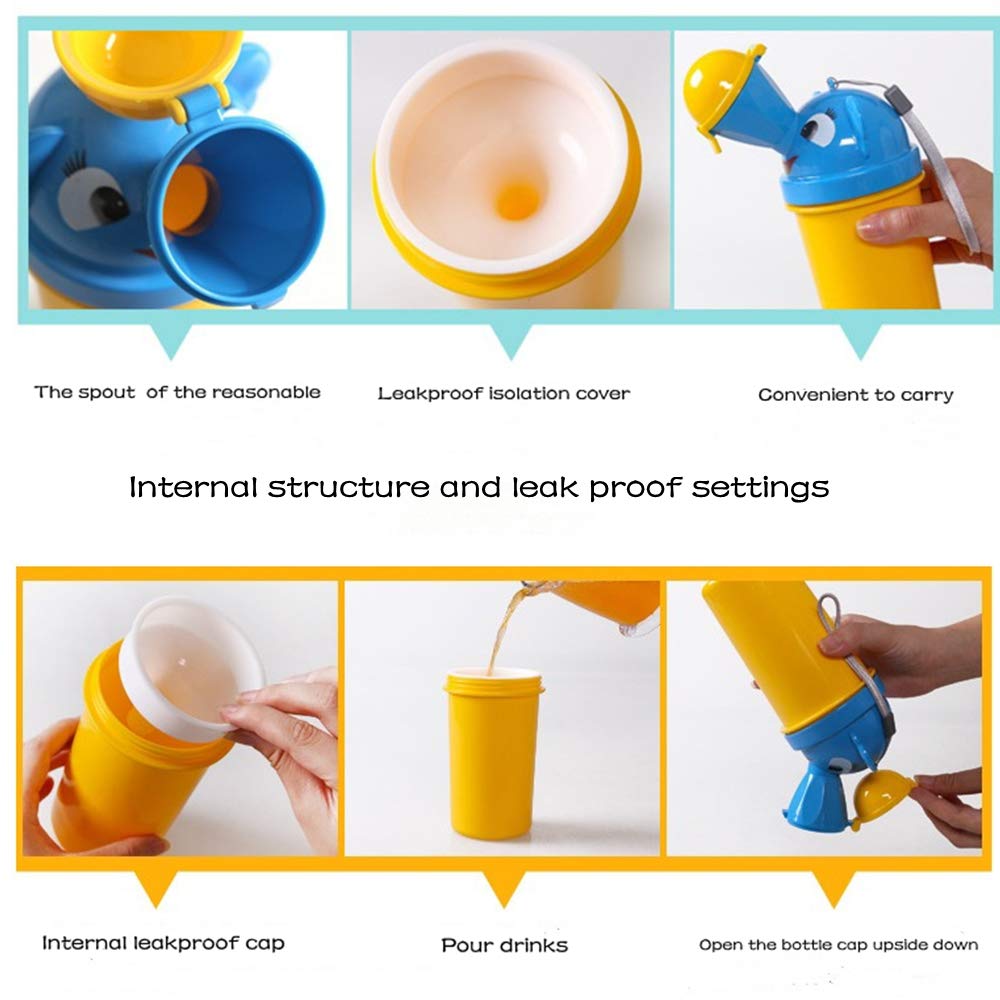 The spout of the reasonable

Leakproof isolation cover

Convenient to carry

Internal structure and leak proof settings

Internal leakproof cap

Pour drinks

Open the bottle cap upside down