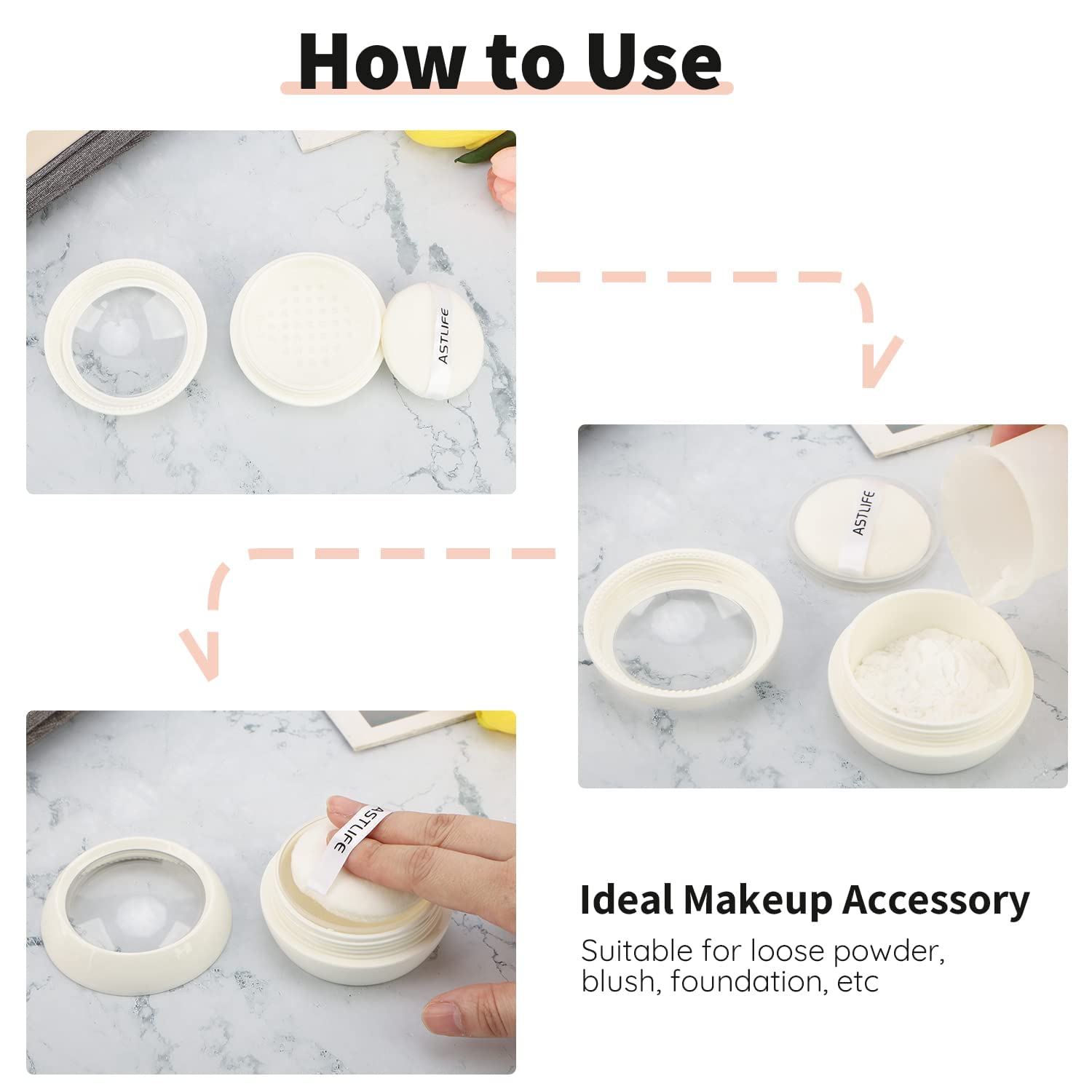 How to Use

ASTLIFE

ASTLIFE

ASTLIFE

Ideal Makeup Accessory

Suitable for loose powder, blush, foundation, etc