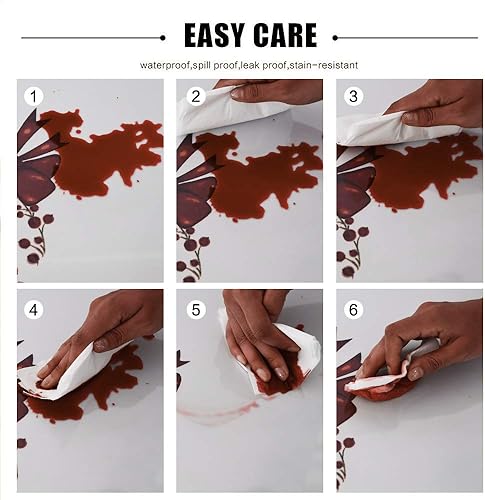 EASY CARE

waterproof,spill proof,leak proof,stain-resistant

1

2

3

4

5

6