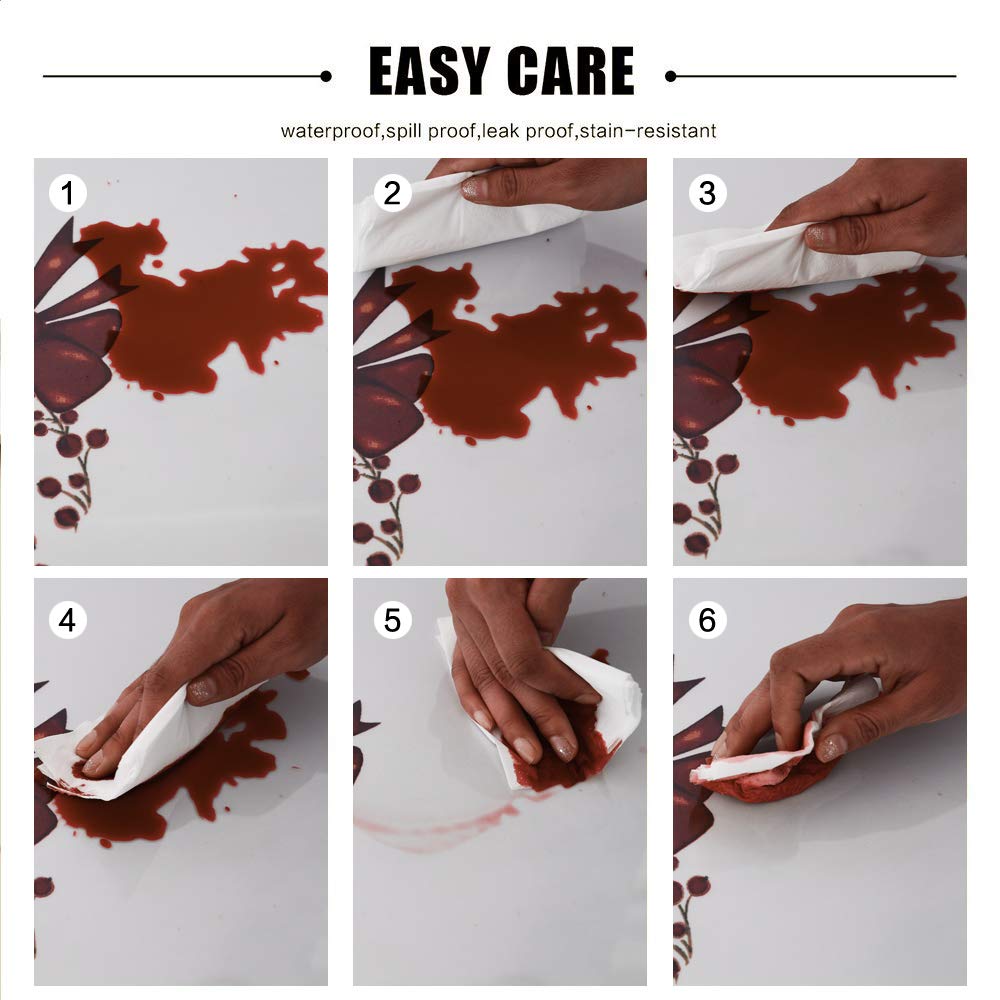 EASY CARE

waterproof,spill proof,leak proof,stain-resistant

1

2

3

4

5

6