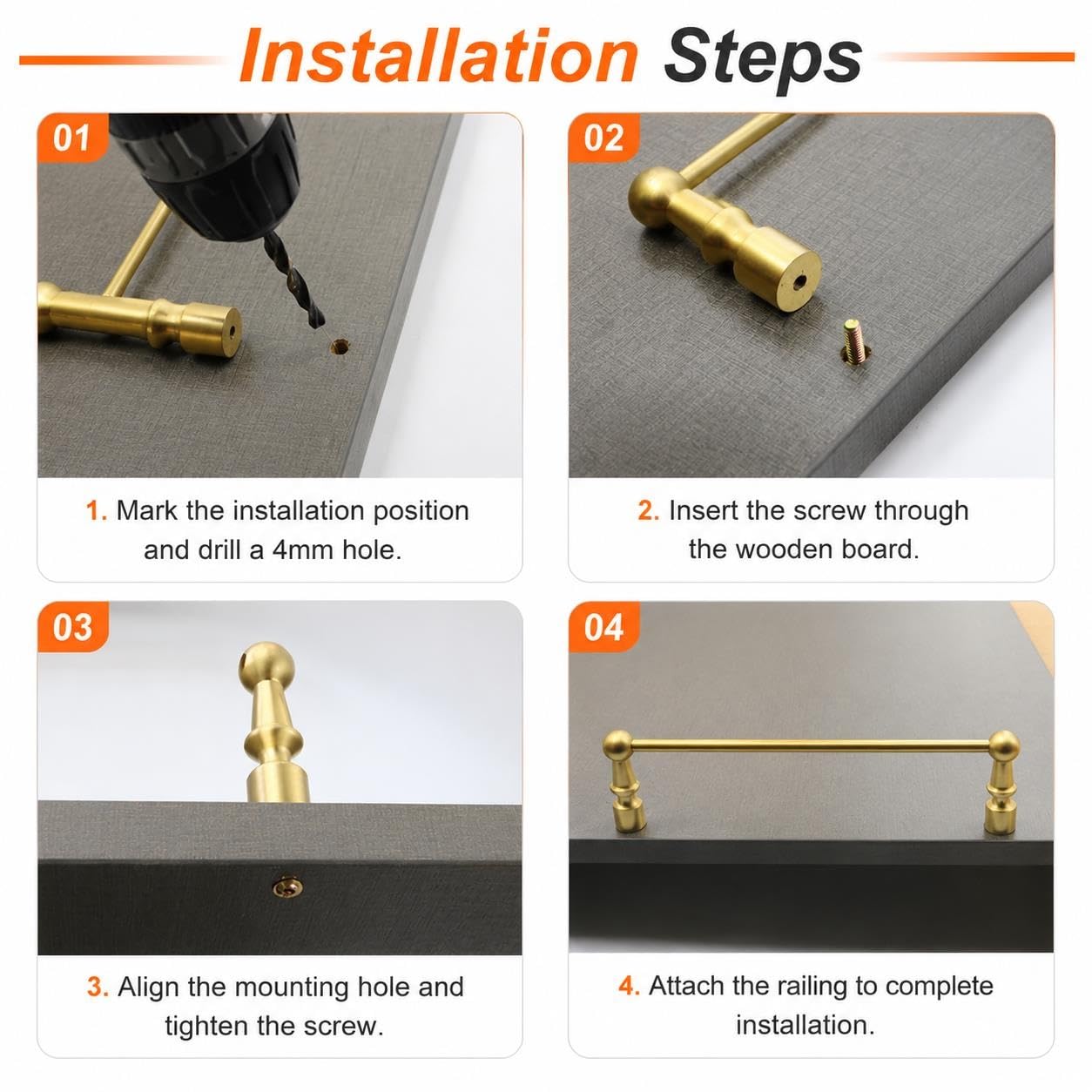 Installation Steps

01

1. Mark the installation position and drill a 4mm hole.

02

2. Insert the screw through the wooden board.

03

3. Align the mounting hole and tighten the screw.

04

4. Attach the railing to complete installation.