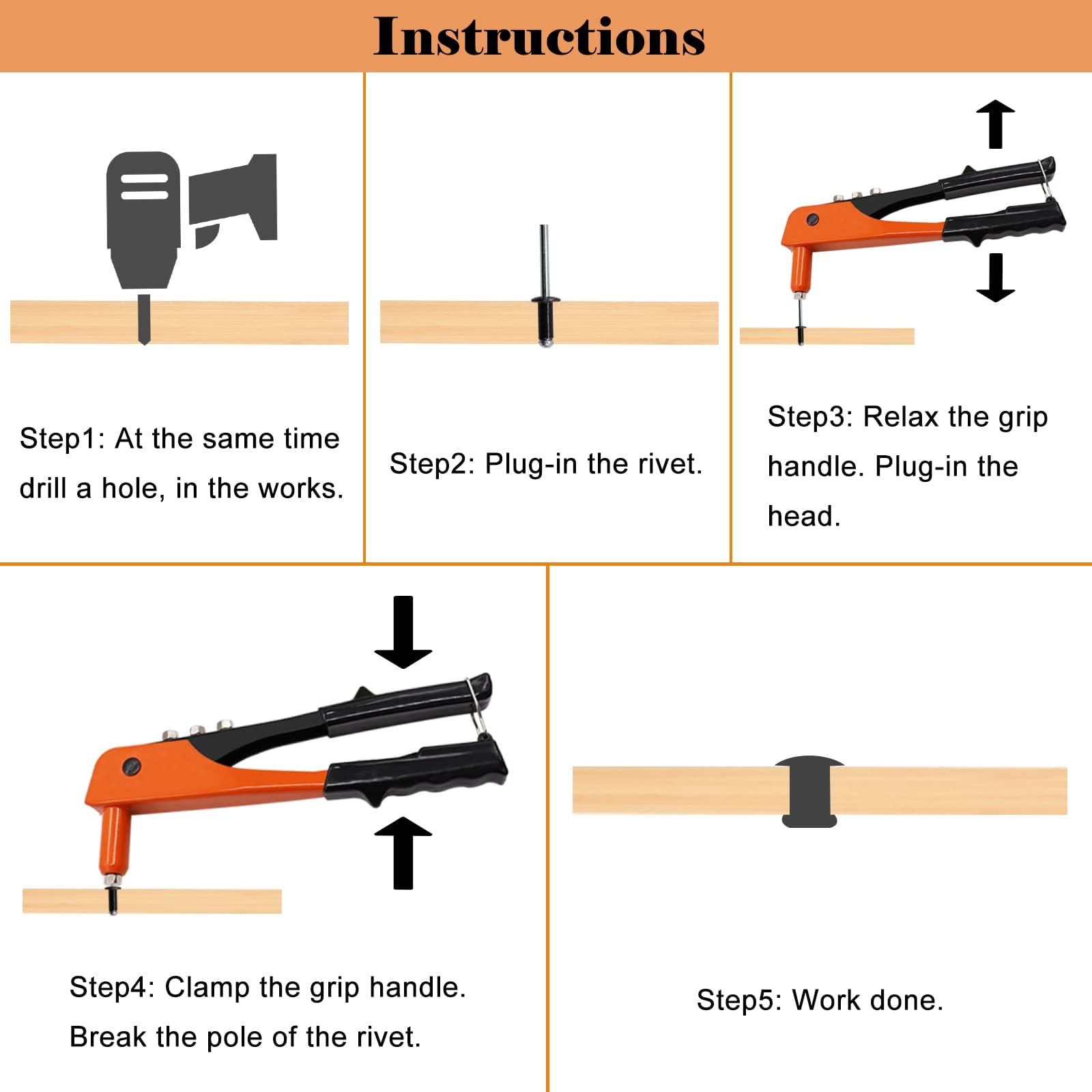 Instructions

Step1: At the same time drill a hole, in the works.

Step2: Plug-in the rivet.

Step3: Relax the grip handle. Plug-in the head.

Step4: Clamp the grip handle. Break the pole of the rivet.

Step5: Work done.