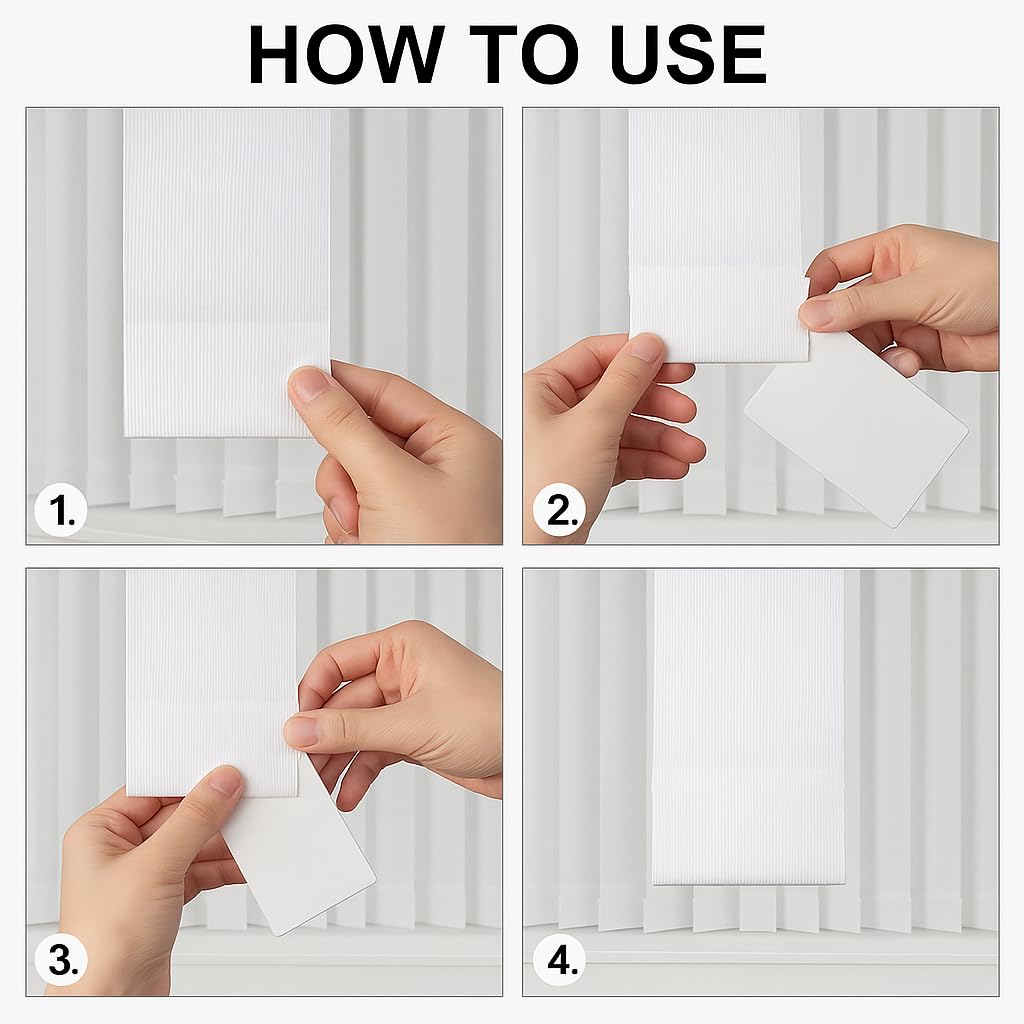 HOW TO USE

1.

2.

3.

4.