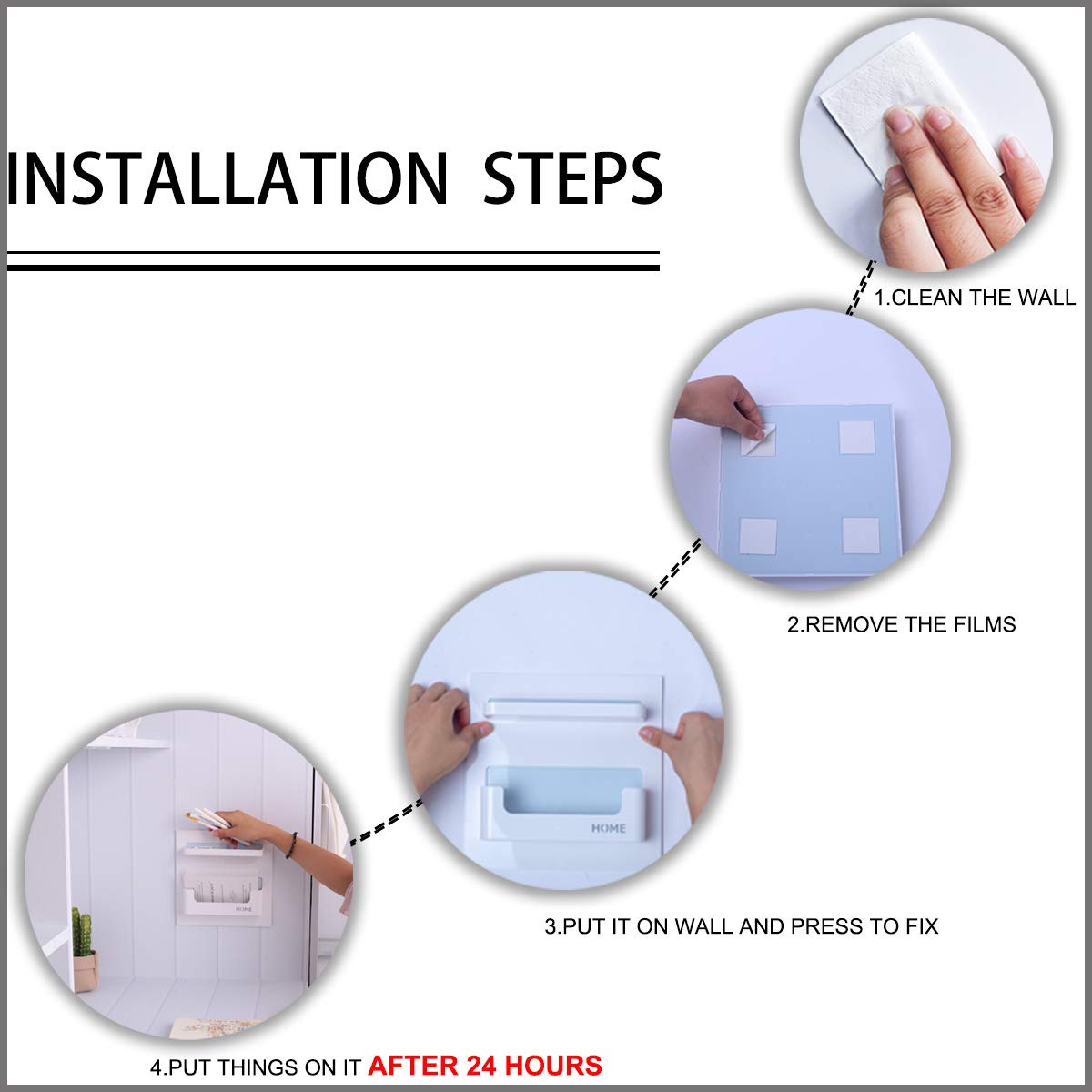 INSTALLATION STEPS

1.CLEAN THE WALL

2.REMOVE THE FILMS

HOME

3.PUT IT ON WALL AND PRESS TO FIX

HOME

4.PUT THINGS ON IT AFTER 24 HOURS