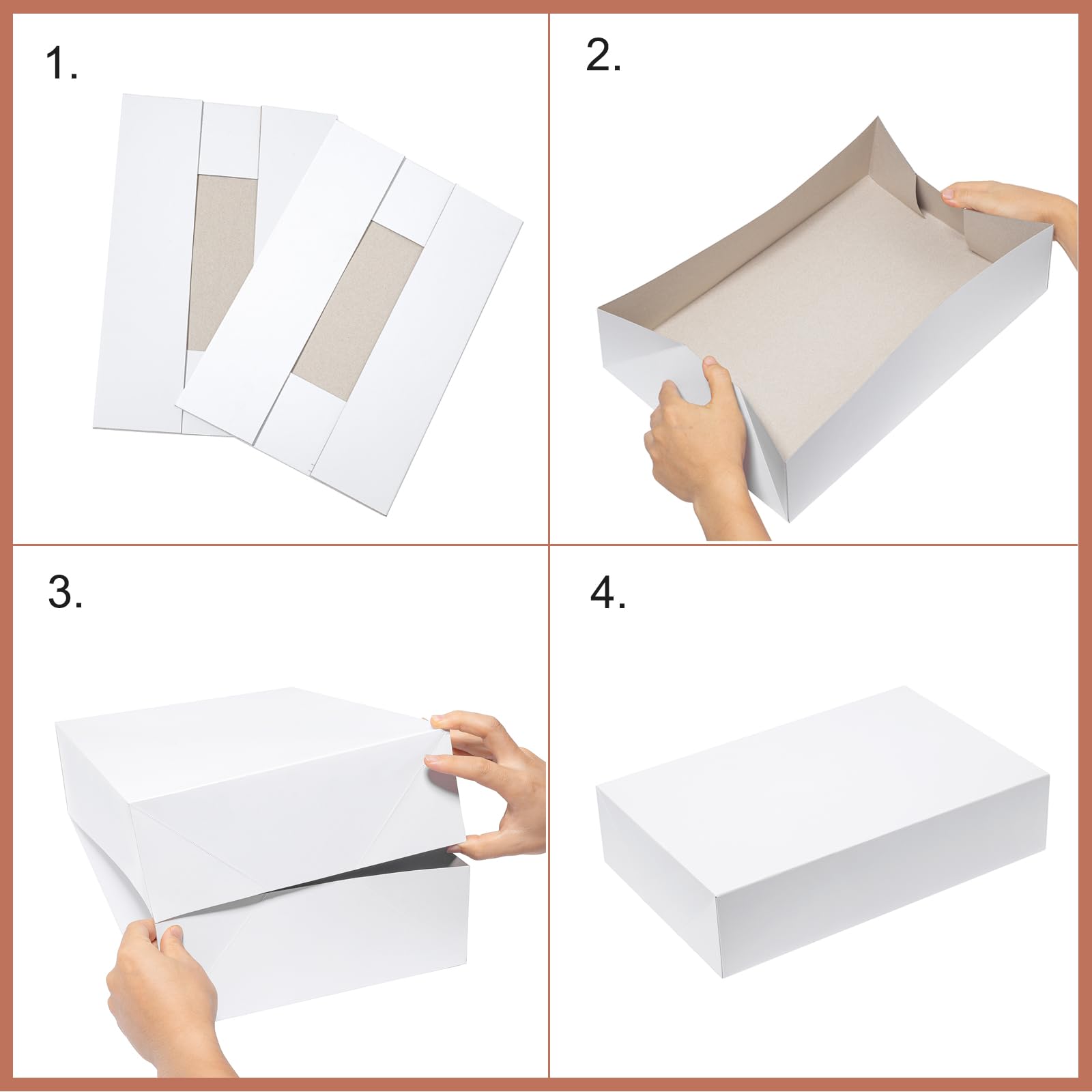 1.

2.

3.

4.