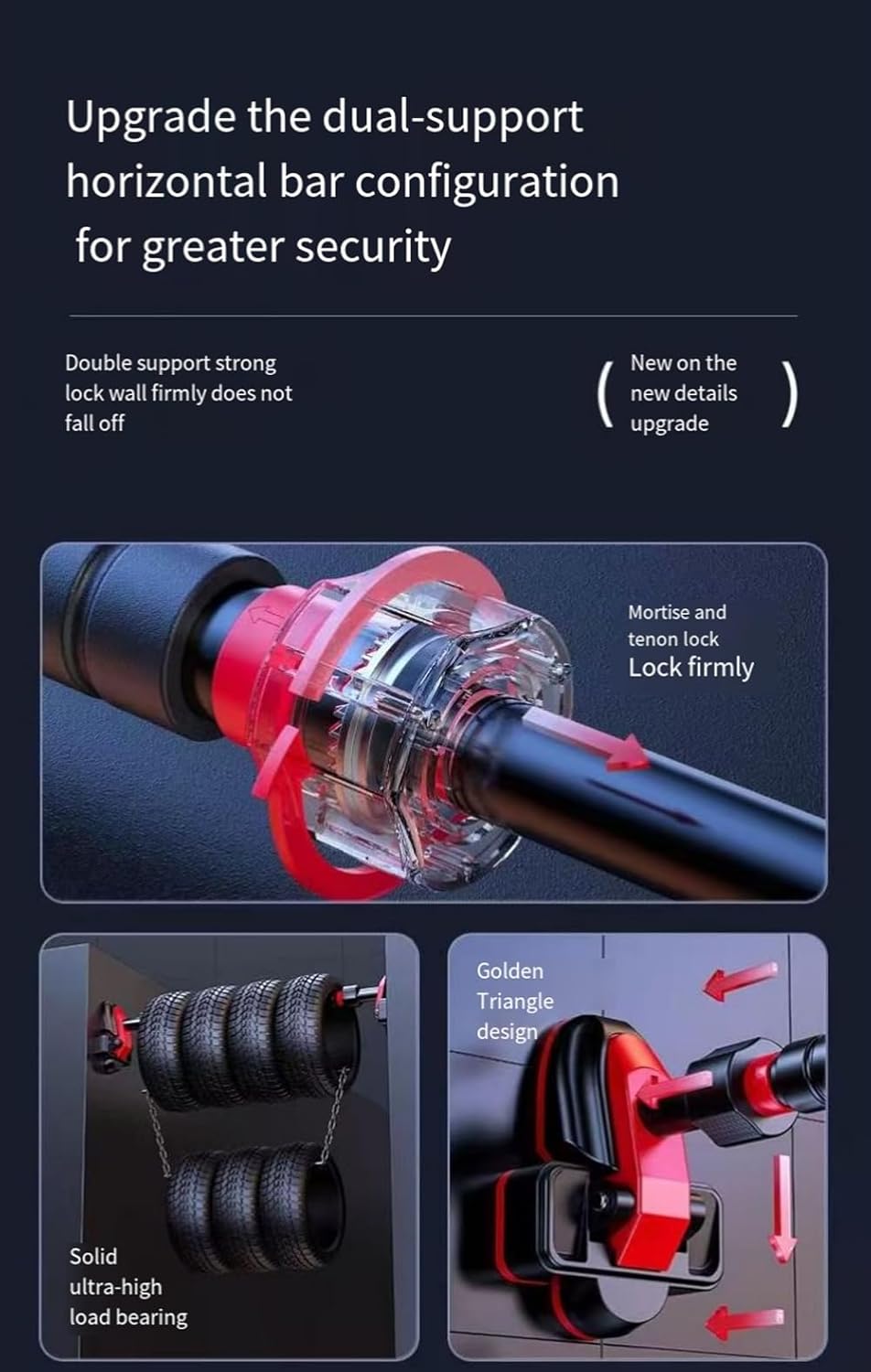 Upgrade the dual-support horizontal bar configuration for greater security

Double support strong lock wall firmly does not fall off

( New on the new details upgrade )

Mortise and tenon lock
Lock firmly

Solid ultra-high load bearing

Golden Triangle design