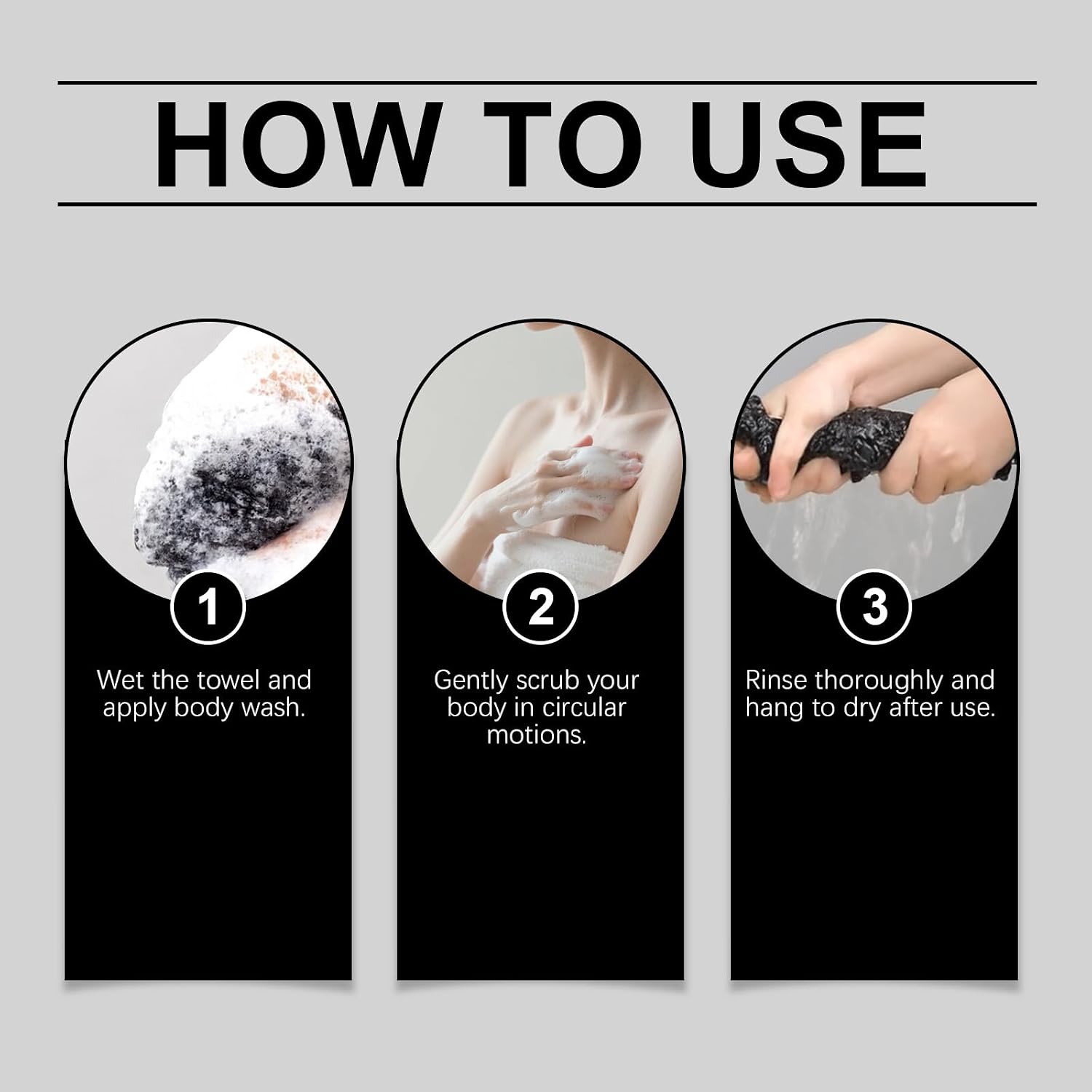 HOW TO USE

1

Wet the towel and apply body wash.

2

Gently scrub your body in circular motions.

3

Rinse thoroughly and hang to dry after use.